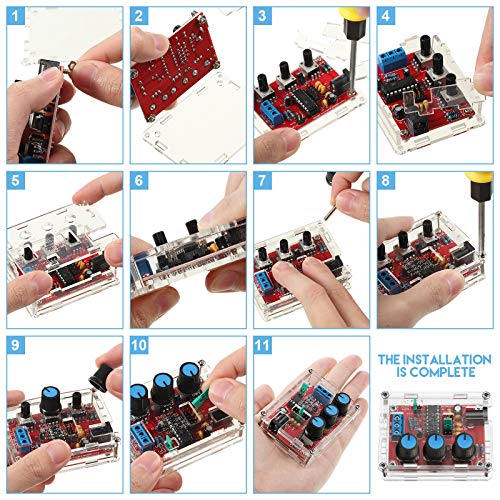 1
2
3
4
5
6
7
8
9
10
11
THE INSTALLATION IS COMPLETE