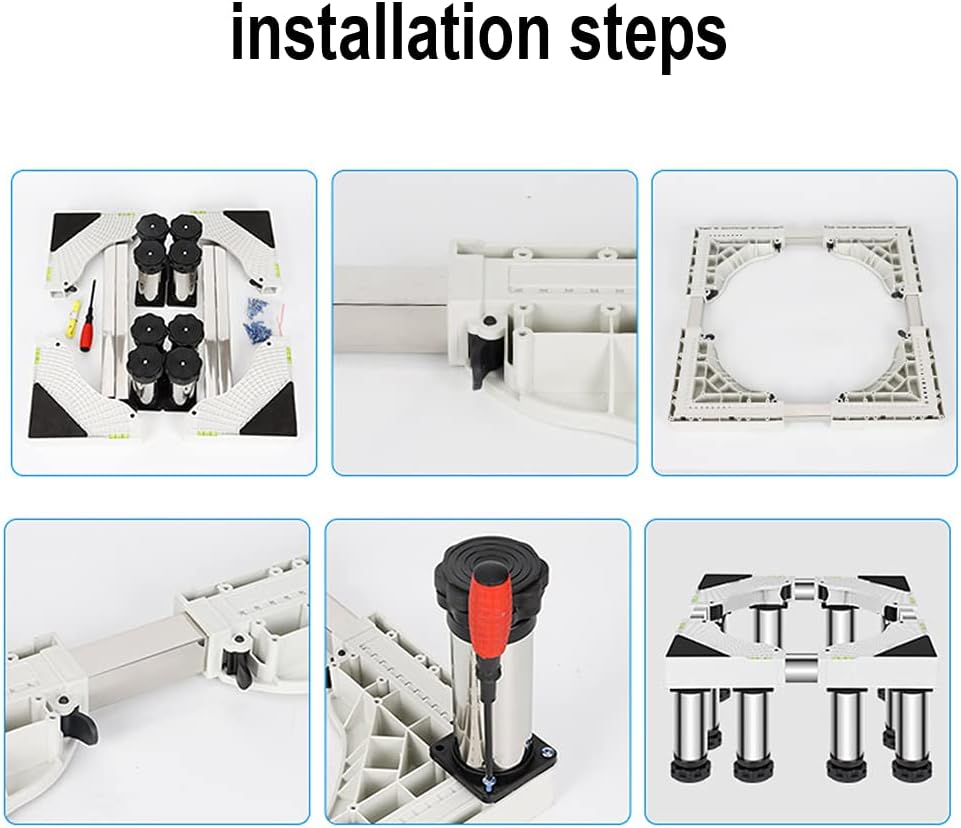 installation steps