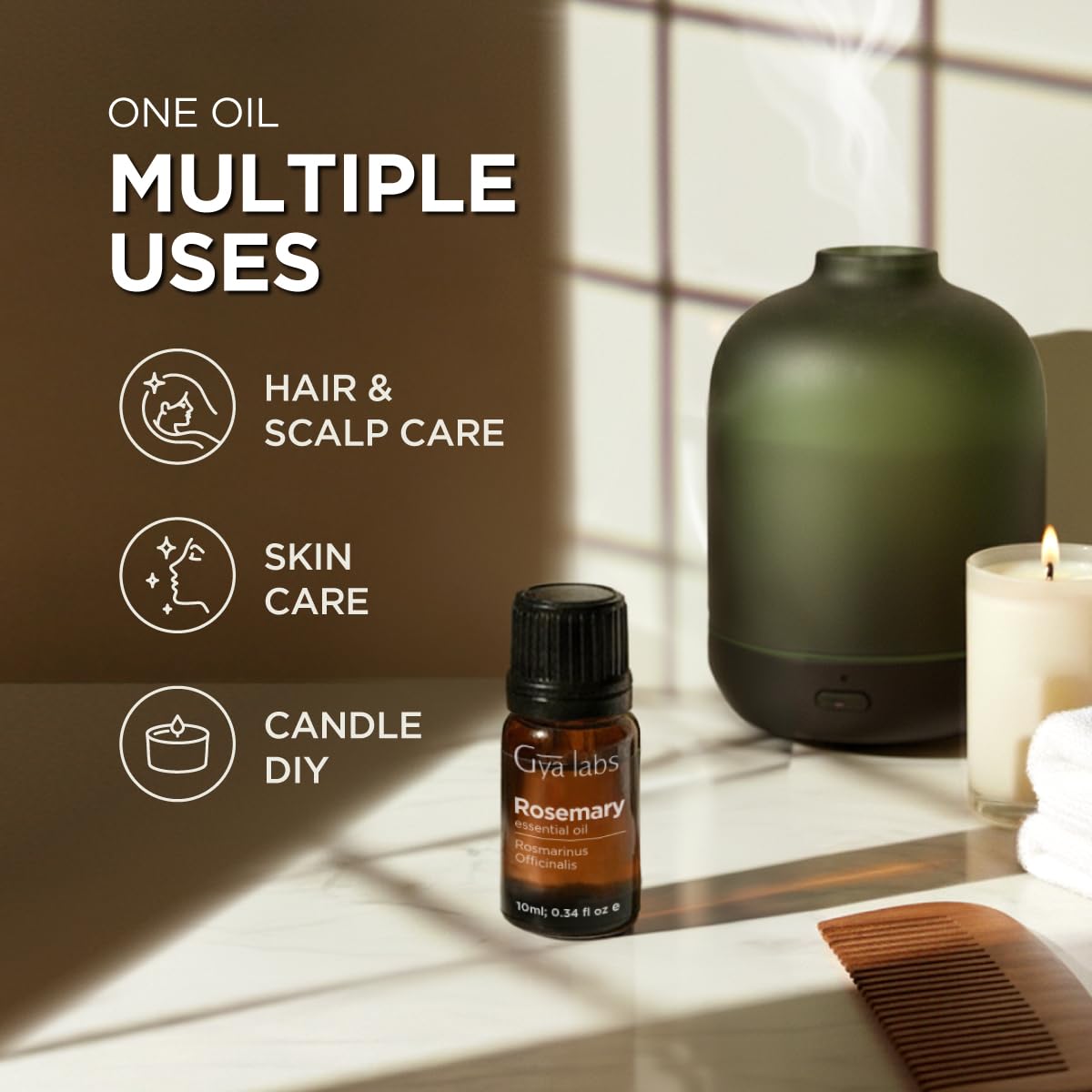 ONE OIL
MULTIPLE USES

HAIR & SCALP CARE

SKIN CARE

CANDLE DIY

Gya labs
Rosemary
essential oil
Rosmarinus Officinalis
10ml; 0.34 fl oz ℮