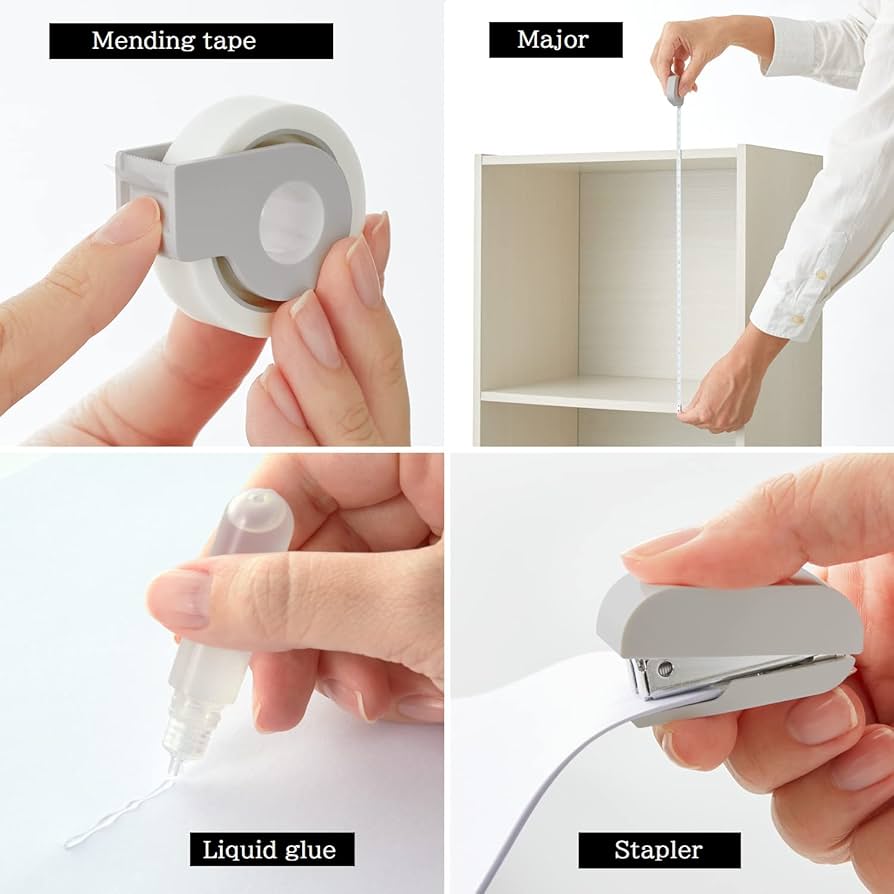 Mending tape

Major

Liquid glue

Stapler