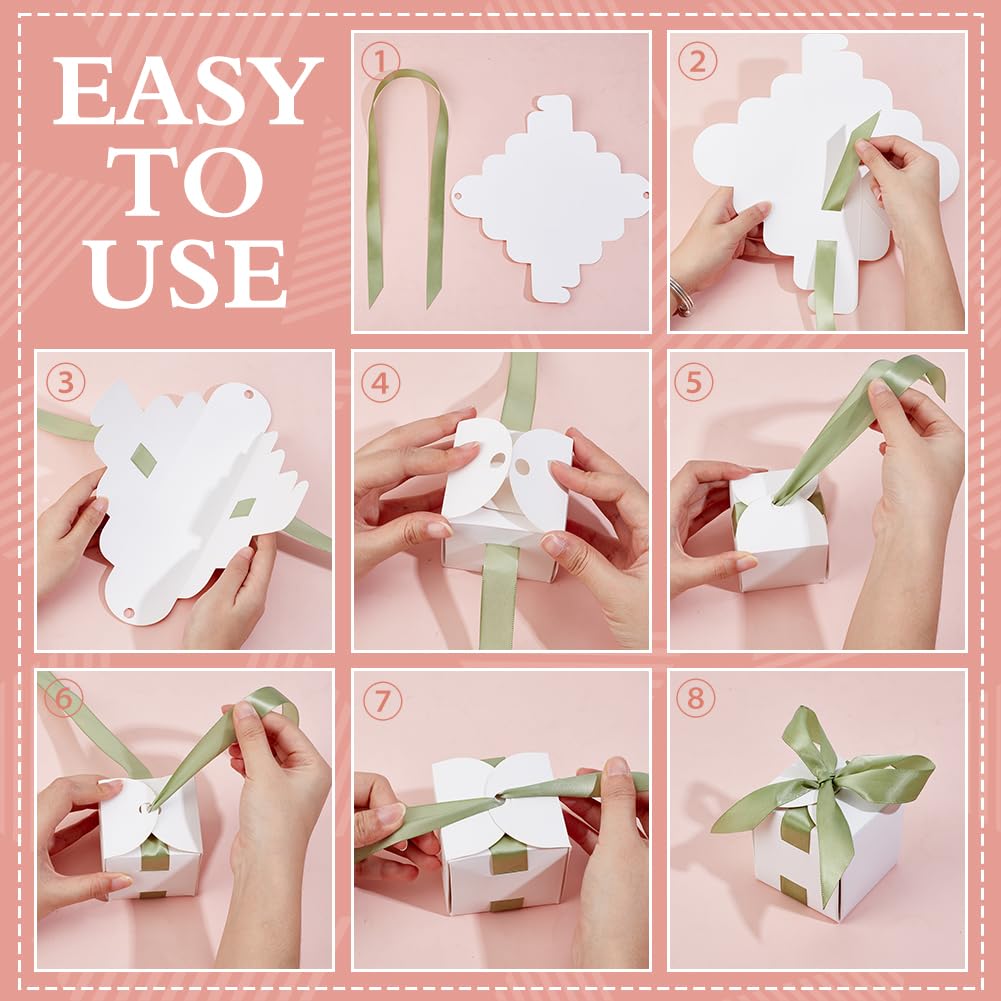 EASY TO USE

①

②

③

④

⑤

⑥

⑦

⑧