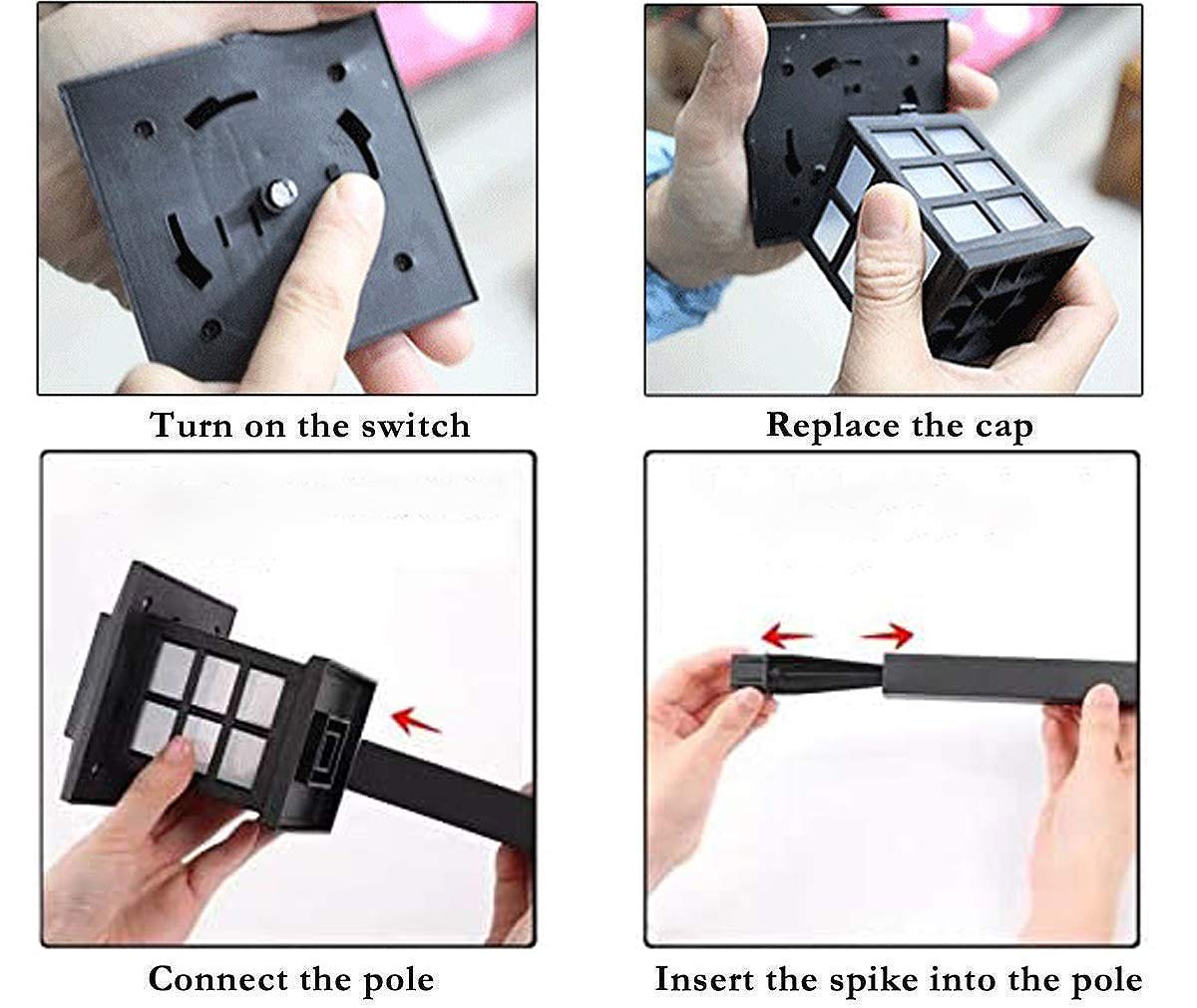 Turn on the switch

Replace the cap

Connect the pole

Insert the spike into the pole