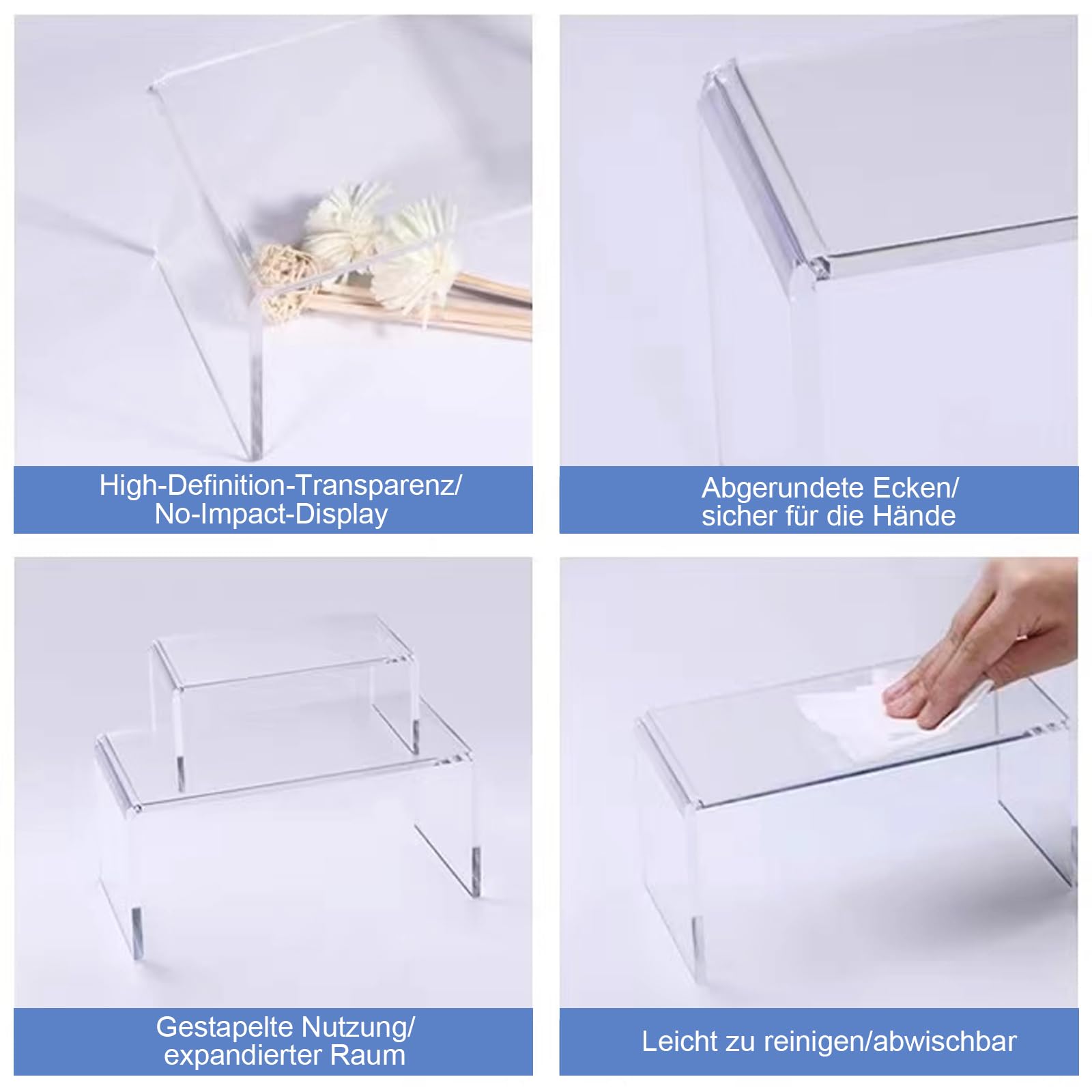 High-Definition-Transparenz/
No-Impact-Display

Abgerundete Ecken/
sicher für die Hände

Gestapelte Nutzung/
expandierter Raum

Leicht zu reinigen/abwischbar