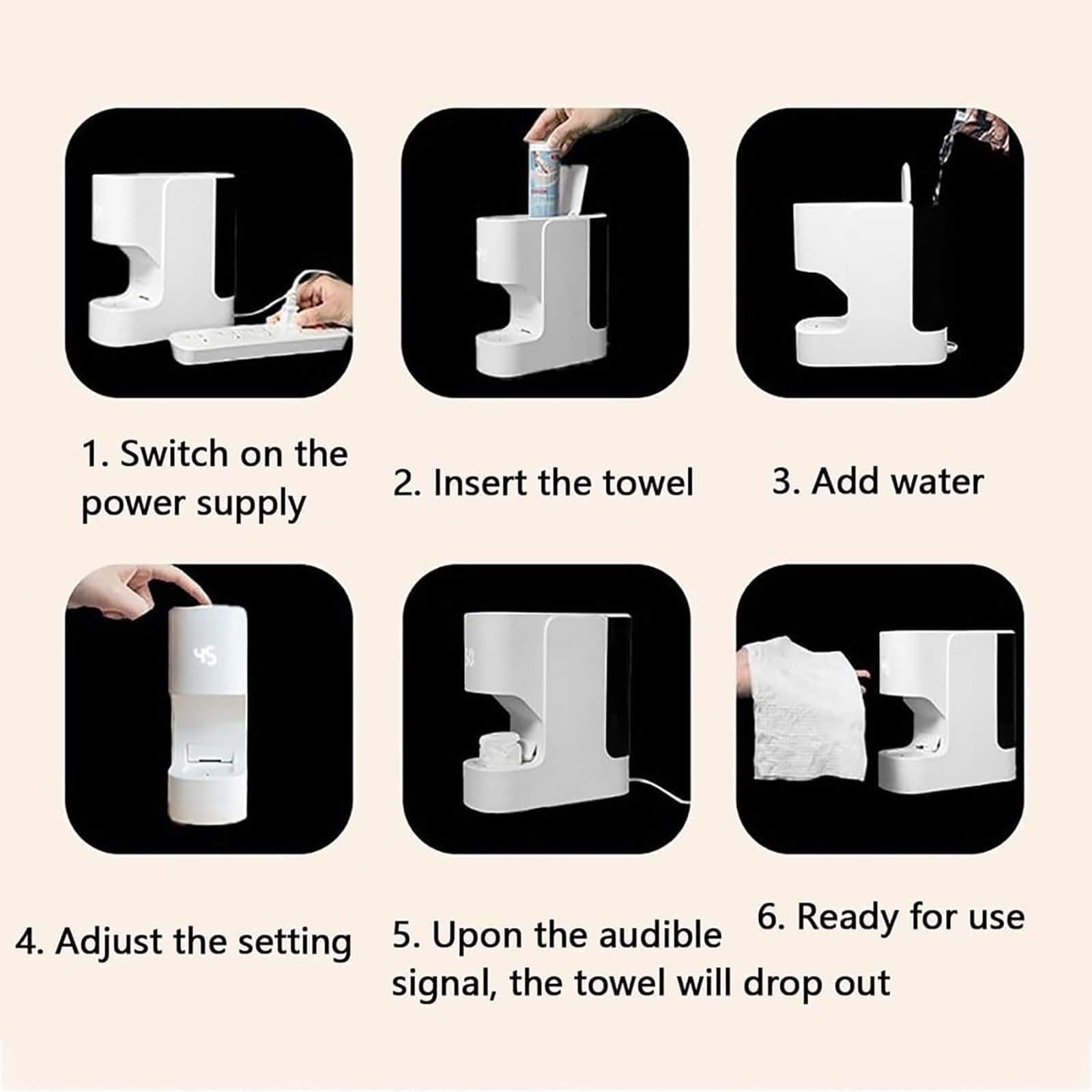 1. Switch on the power supply

2. Insert the towel

3. Add water

45

4. Adjust the setting

5. Upon the audible signal, the towel will drop out

6. Ready for use