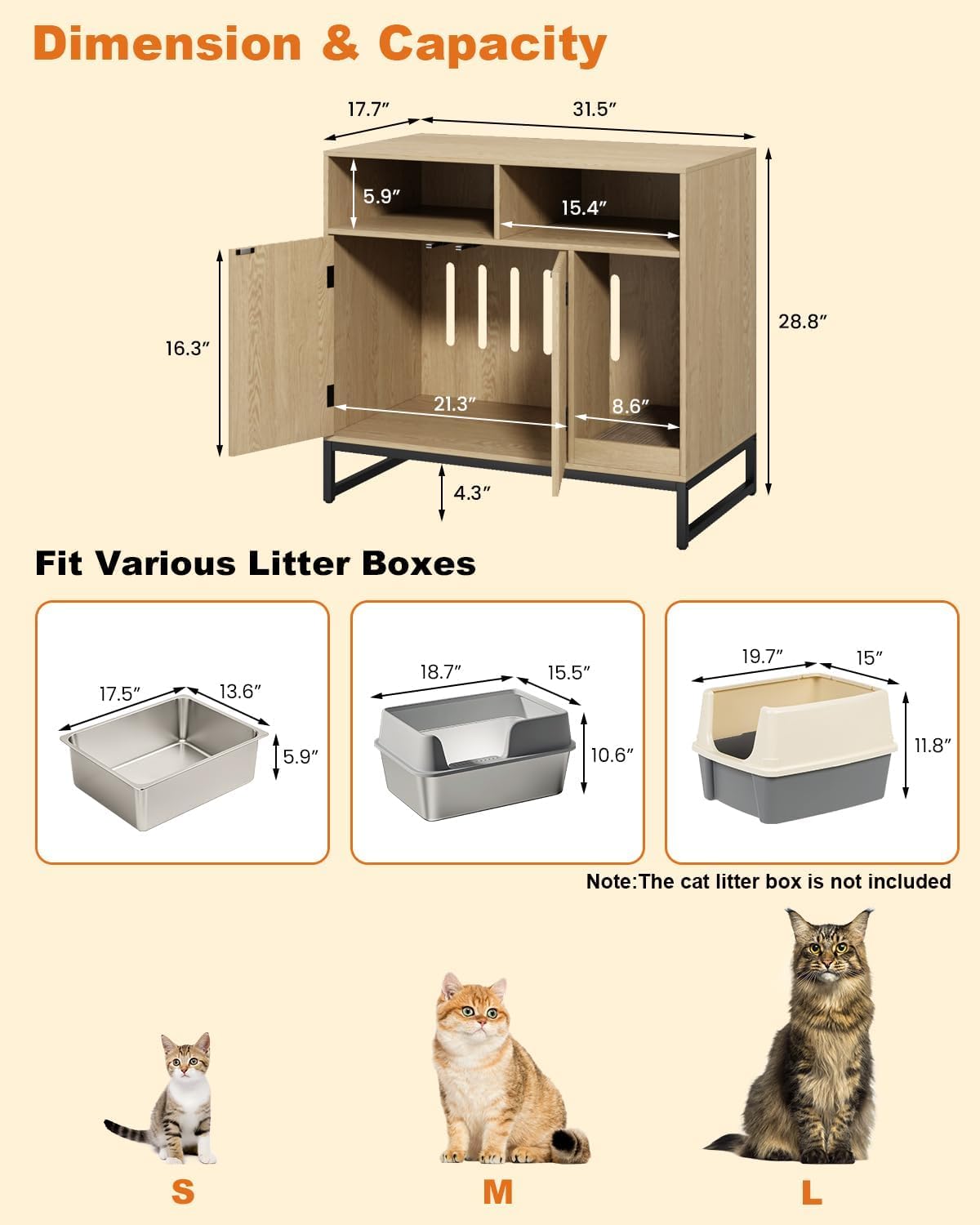 Dimension & Capacity

17.7″
31.5″
5.9″
15.4″
16.3″
28.8″
21.3″
8.6″
4.3″

Fit Various Litter Boxes

17.5″
13.6″
5.9″

18.7″
15.5″
10.6″

19.7″
15″
11.8″

Note:The cat litter box is not included

S
M
L