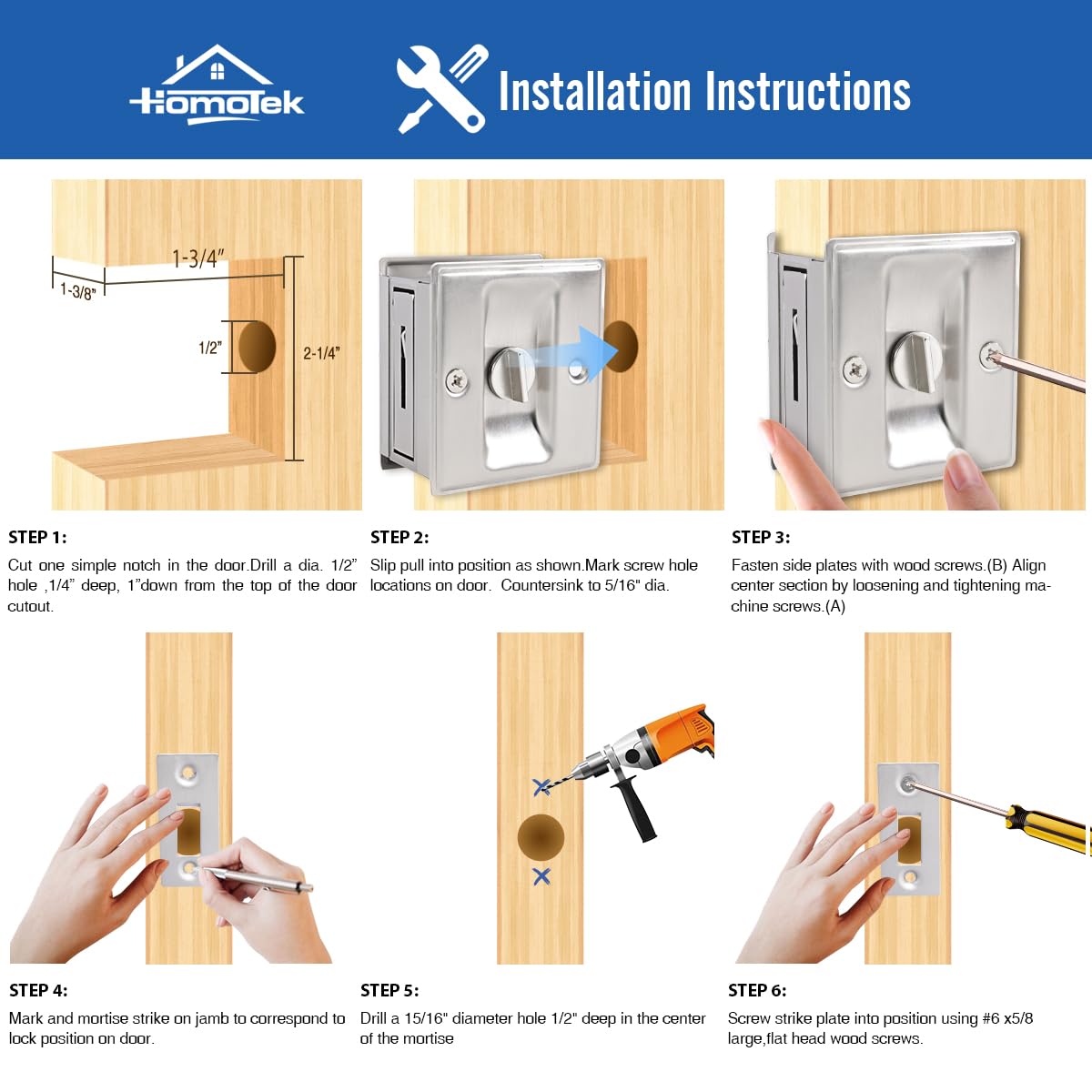 HomoTek

Installation Instructions

1-3/4"
1-3/8"
1/2"
2-1/4"

STEP 1:
Cut one simple notch in the door.Drill a dia. 1/2" hole ,1/4" deep, 1"down from the top of the door cutout.

STEP 2:
Slip pull into position as shown.Mark screw hole locations on door. Countersink to 5/16" dia.

STEP 3:
Fasten side plates with wood screws.(B) Align center section by loosening and tightening machine screws.(A)

STEP 4:
Mark and mortise strike on jamb to correspond to lock position on door.

STEP 5:
Drill a 15/16" diameter hole 1/2" deep in the center of the mortise

STEP 6:
Screw strike plate into position using #6 x5/8 large,flat head wood screws.