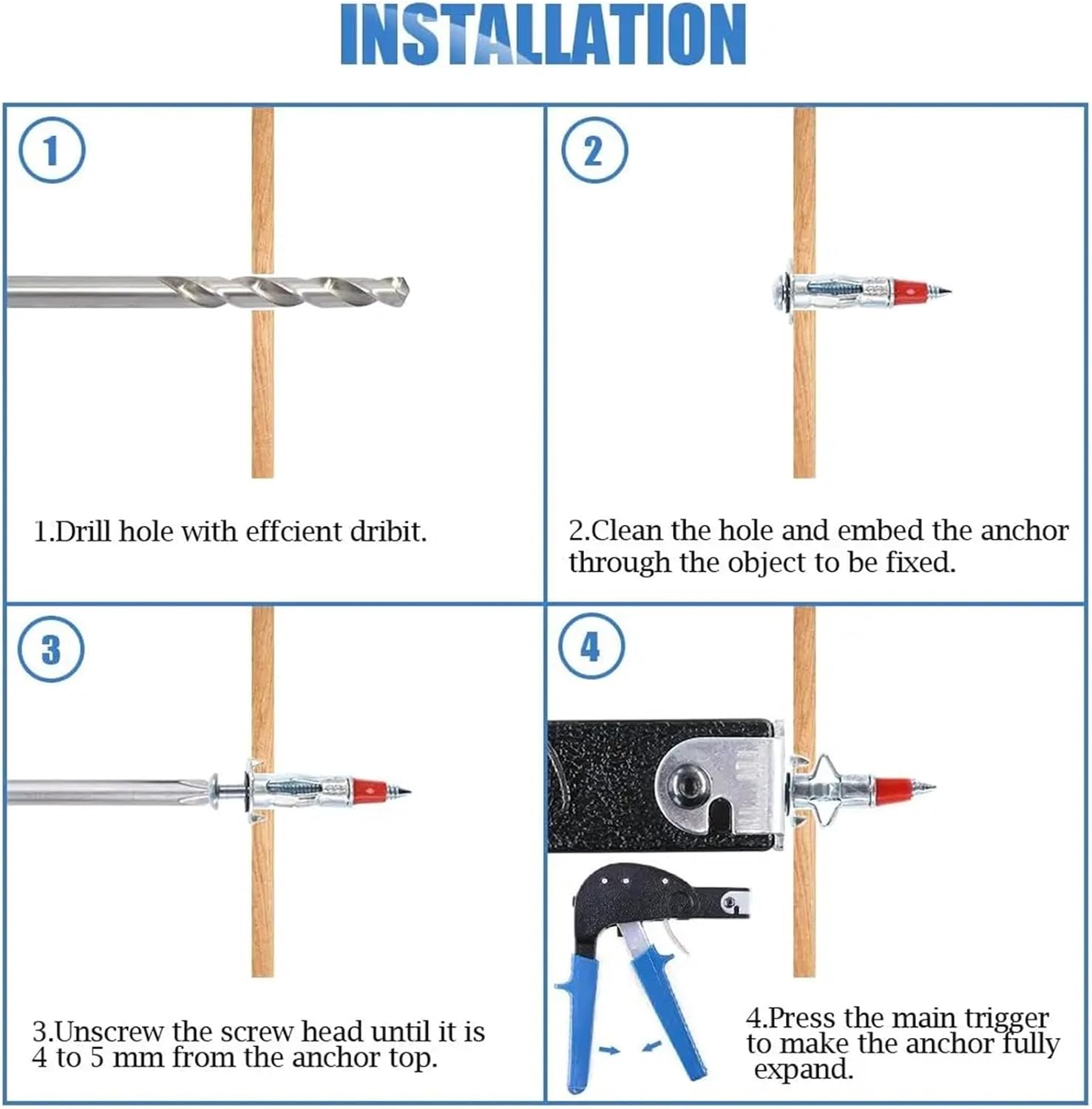 INSTALLATION

1

1.Drill hole with effcient dribit.

2

2.Clean the hole and embed the anchor through the object to be fixed.

3

3.Unscrew the screw head until it is 4 to 5 mm from the anchor top.

4

4.Press the main trigger to make the anchor fully expand.