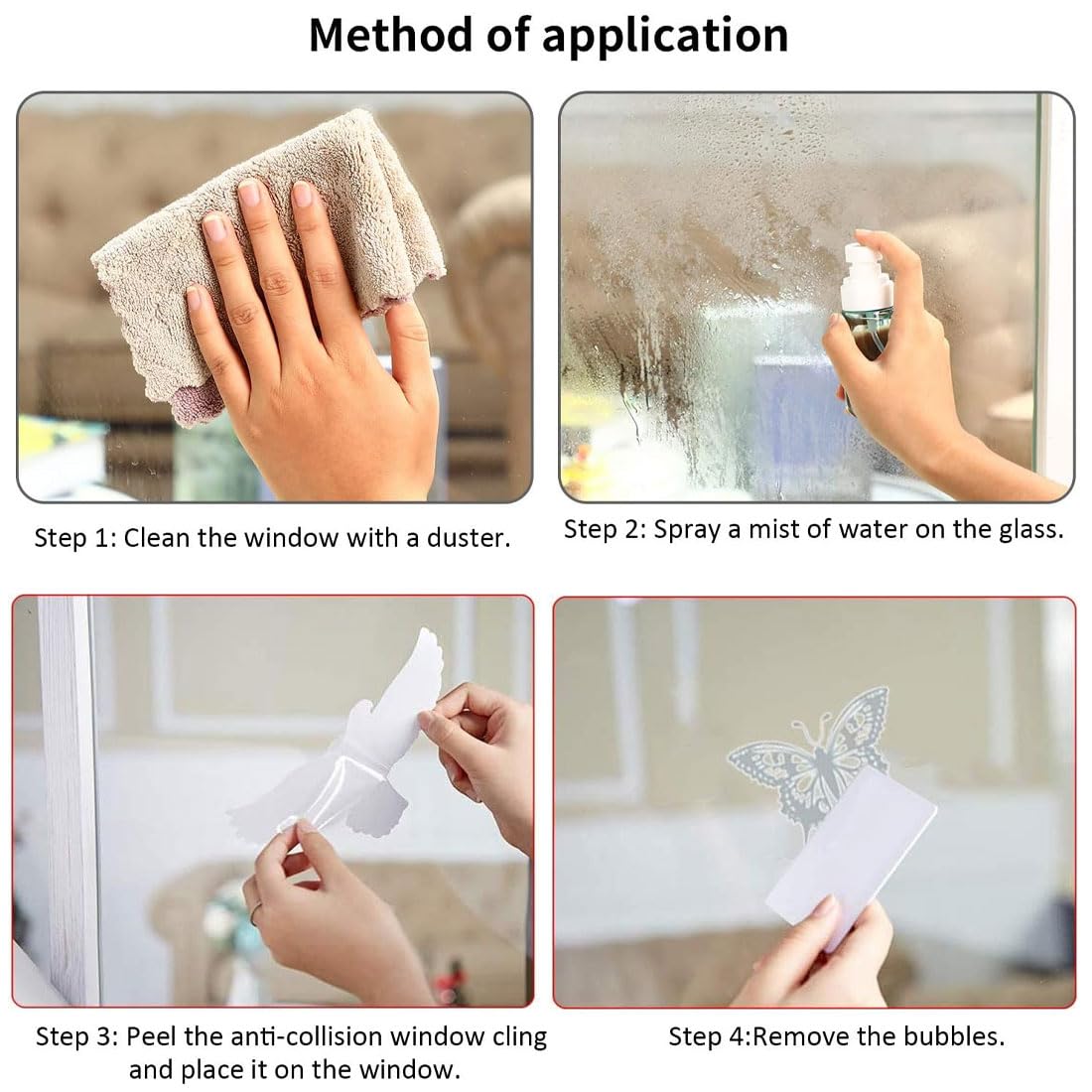 Method of application

Step 1: Clean the window with a duster.

Step 2: Spray a mist of water on the glass.

Step 3: Peel the anti-collision window cling and place it on the window.

Step 4:Remove the bubbles.