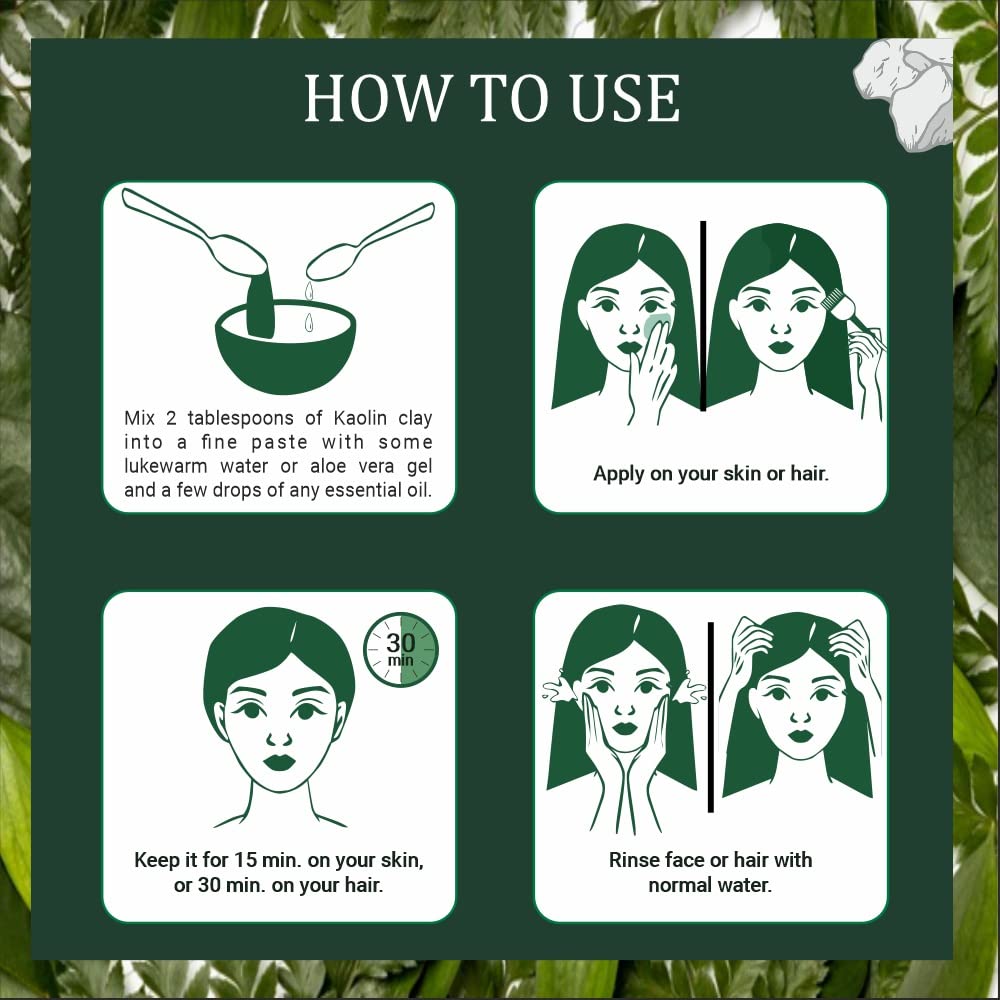 HOW TO USE

Mix 2 tablespoons of Kaolin clay into a fine paste with some lukewarm water or aloe vera gel and a few drops of any essential oil.

Apply on your skin or hair.

30 min

Keep it for 15 min. on your skin, or 30 min. on your hair.

Rinse face or hair with normal water.