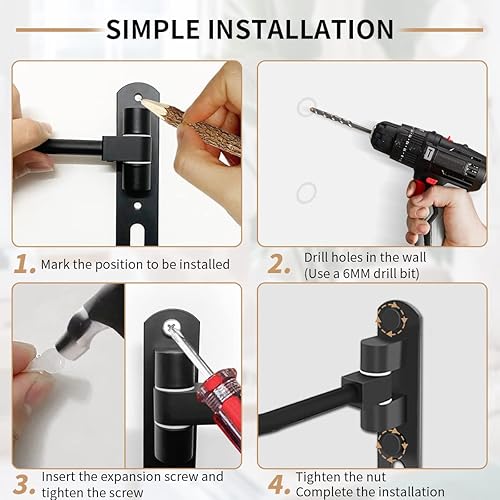 SIMPLE INSTALLATION

1. Mark the position to be installed

2. Drill holes in the wall (Use a 6MM drill bit)

3. Insert the expansion screw and tighten the screw

4. Tighten the nut Complete the installation