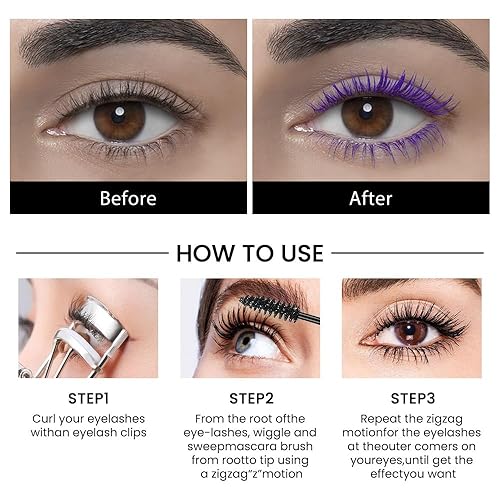 Before

After

HOW TO USE

STEP1

Curl your eyelashes withan eyelash clips

STEP2

From the root ofthe eye-lashes, wiggle and sweepmascara brush from rootto tip using a zigzag"z"motion

STEP3

Repeat the zigzag motionfor the eyelashes at theouter comers on youreyes,until get the effectyou want