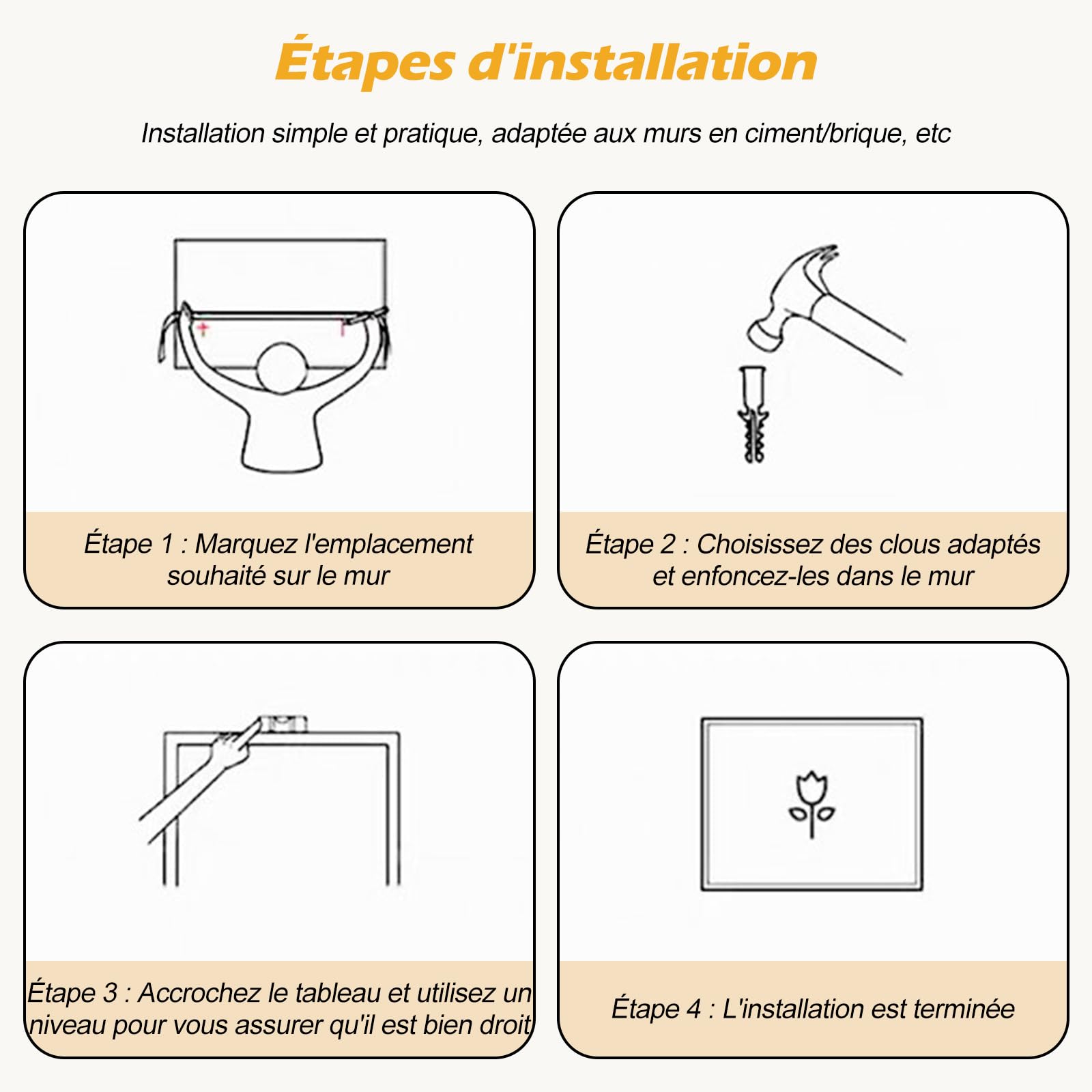 Étapes d'installation

Installation simple et pratique, adaptée aux murs en ciment/brique, etc

Étape 1 : Marquez l'emplacement souhaité sur le mur

Étape 2 : Choisissez des clous adaptés et enfoncez-les dans le mur

Étape 3 : Accrochez le tableau et utilisez un niveau pour vous assurer qu'il est bien droit

Étape 4 : L'installation est terminée