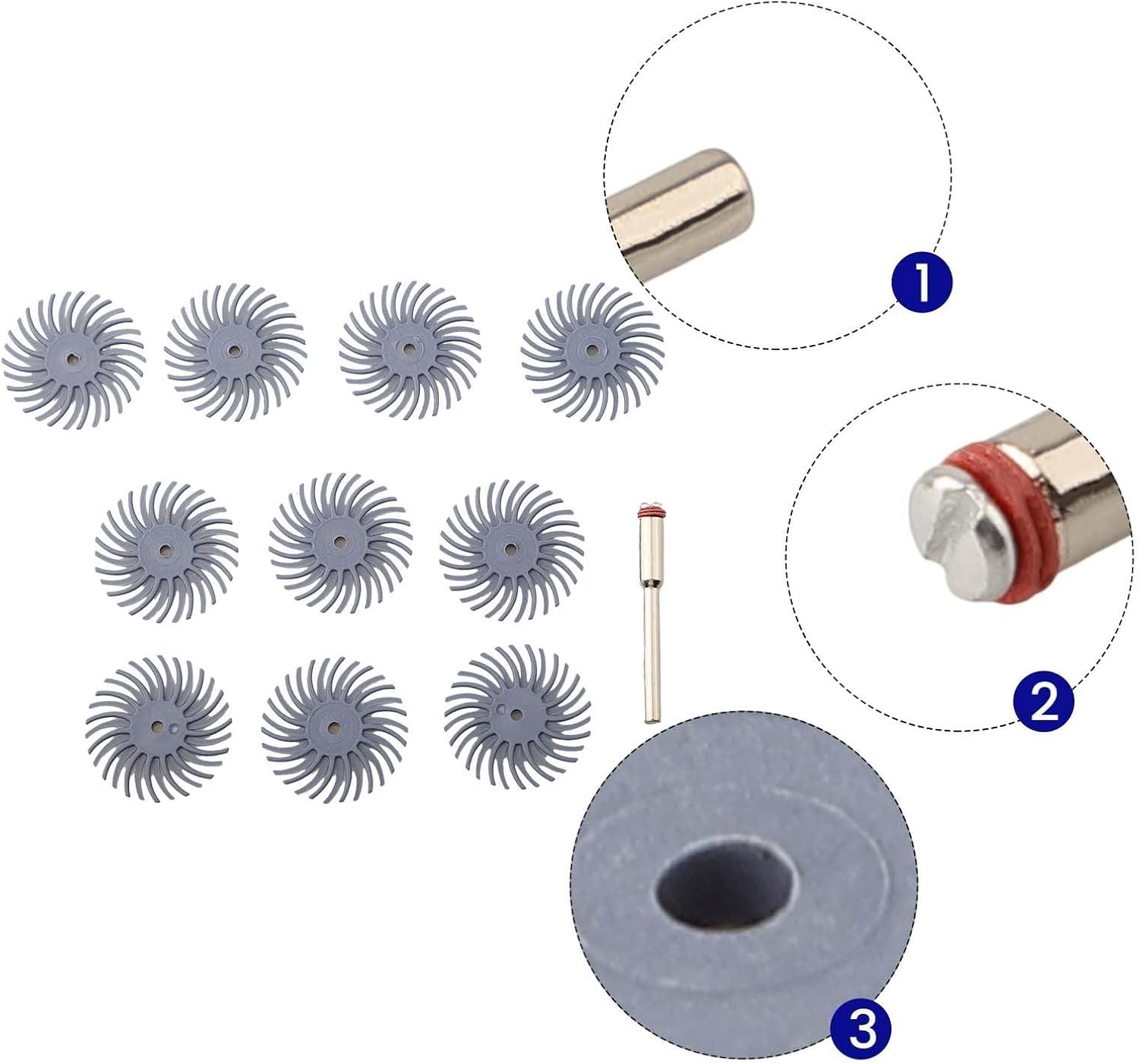 1

2

3