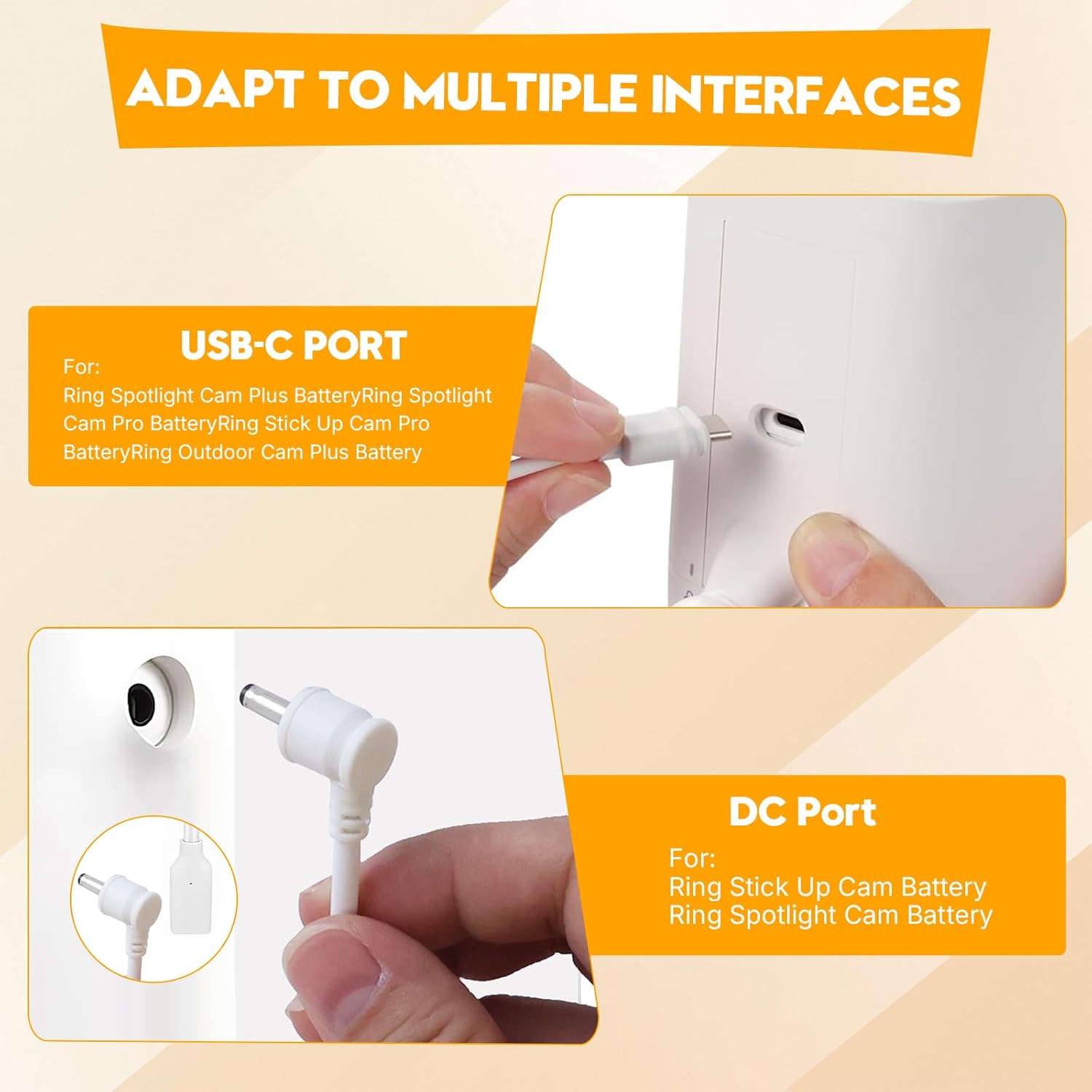 ADAPT TO MULTIPLE INTERFACES

USB-C PORT

For:
Ring Spotlight Cam Plus BatteryRing Spotlight Cam Pro BatteryRing Stick Up Cam Pro BatteryRing Outdoor Cam Plus Battery

DC Port

For:
Ring Stick Up Cam Battery
Ring Spotlight Cam Battery