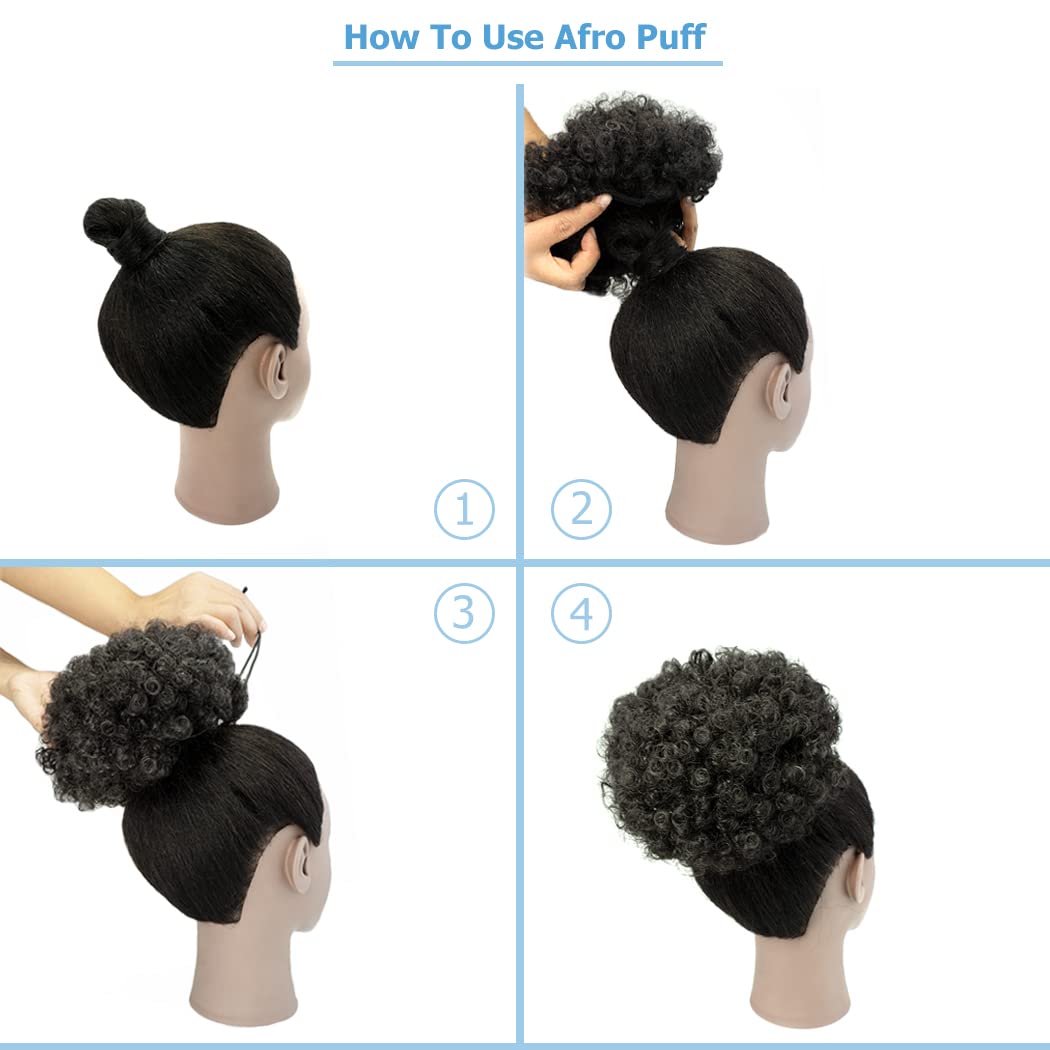 How To Use Afro Puff

1

2

3

4