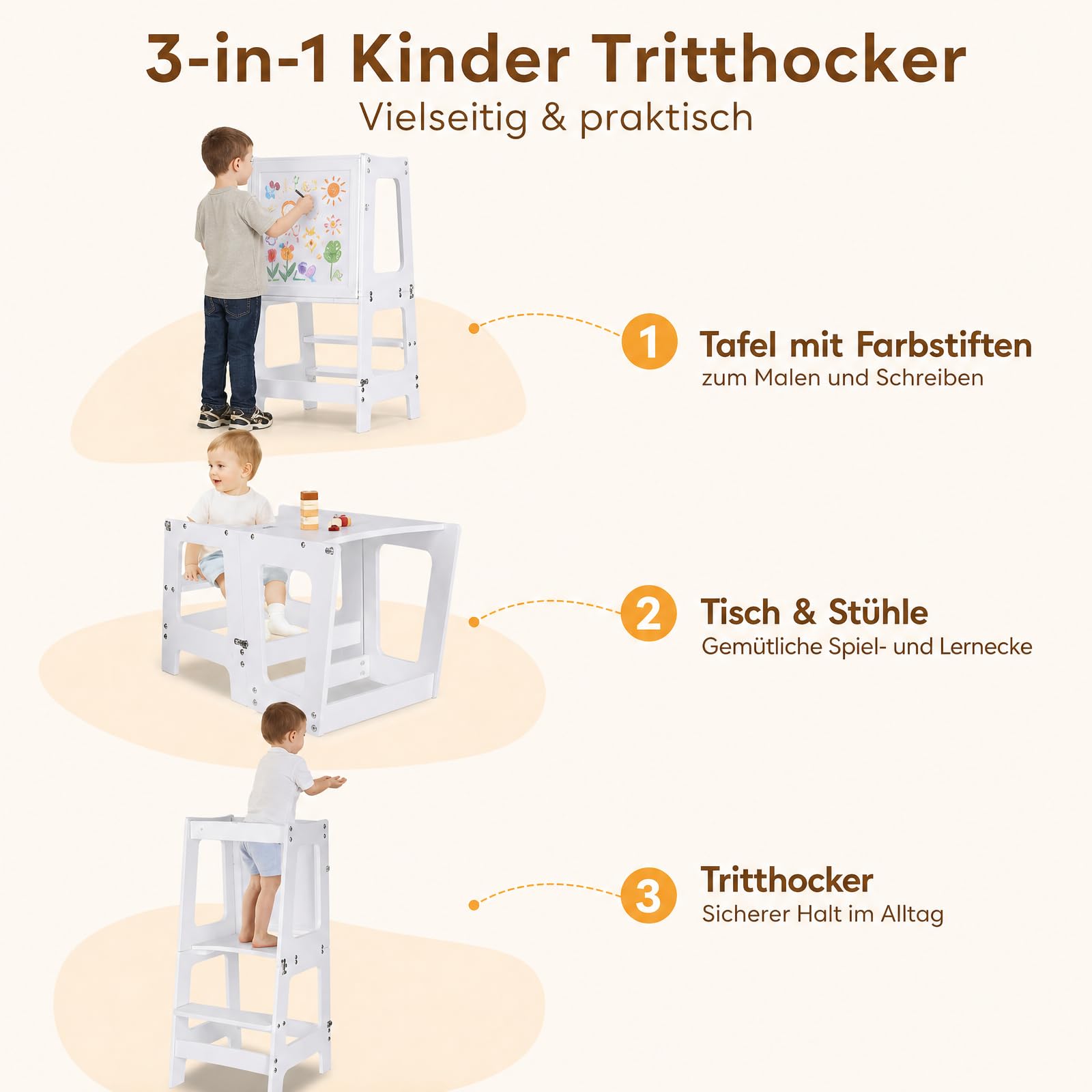 3-in-1 Kinder Tritthocker
Vielseitig & praktisch

1 Tafel mit Farbstiften
zum Malen und Schreiben

2 Tisch & Stühle
Gemütliche Spiel- und Lernecke

3 Tritthocker
Sicherer Halt im Alltag