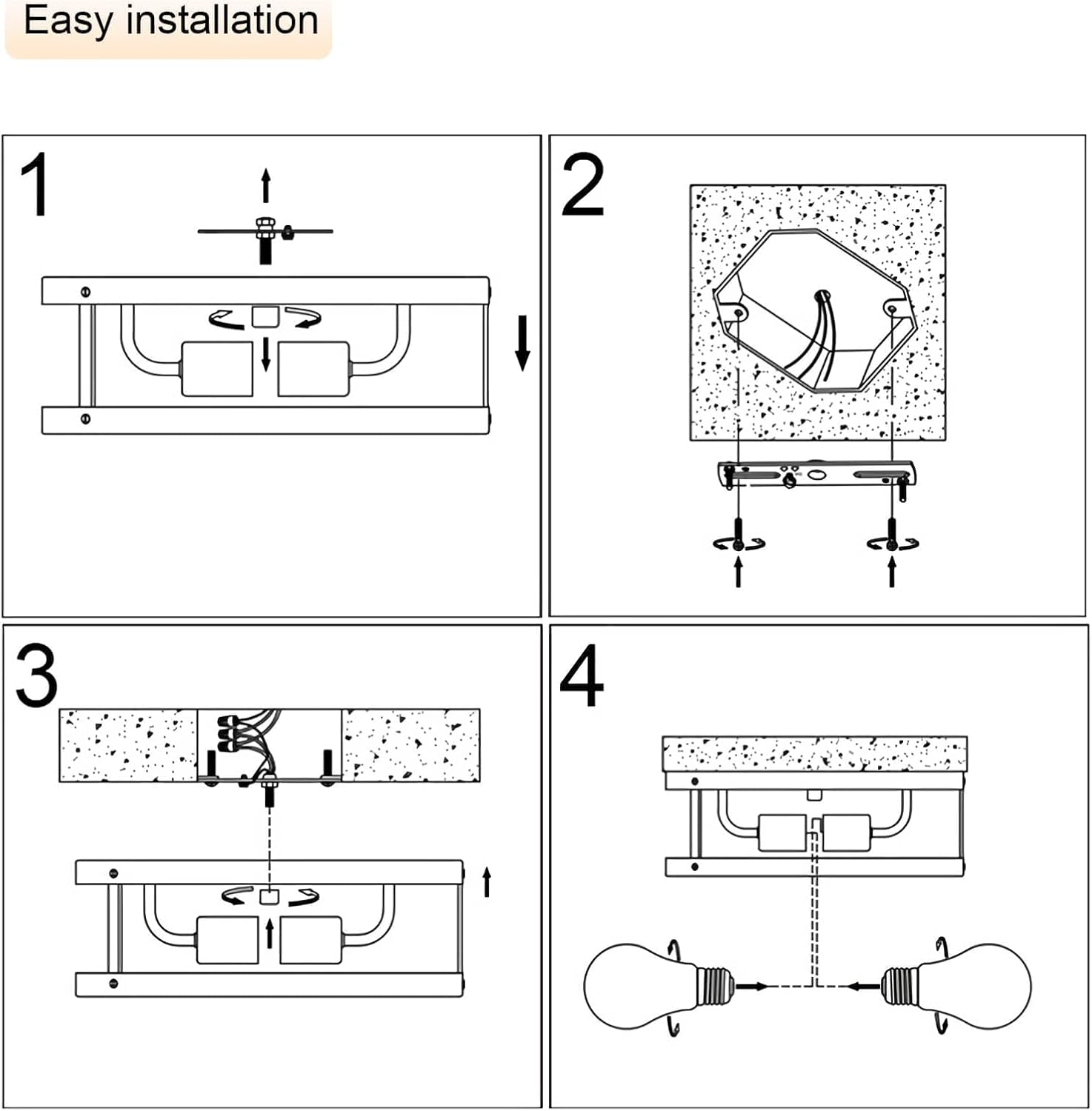 Easy installation

1

2

3

4