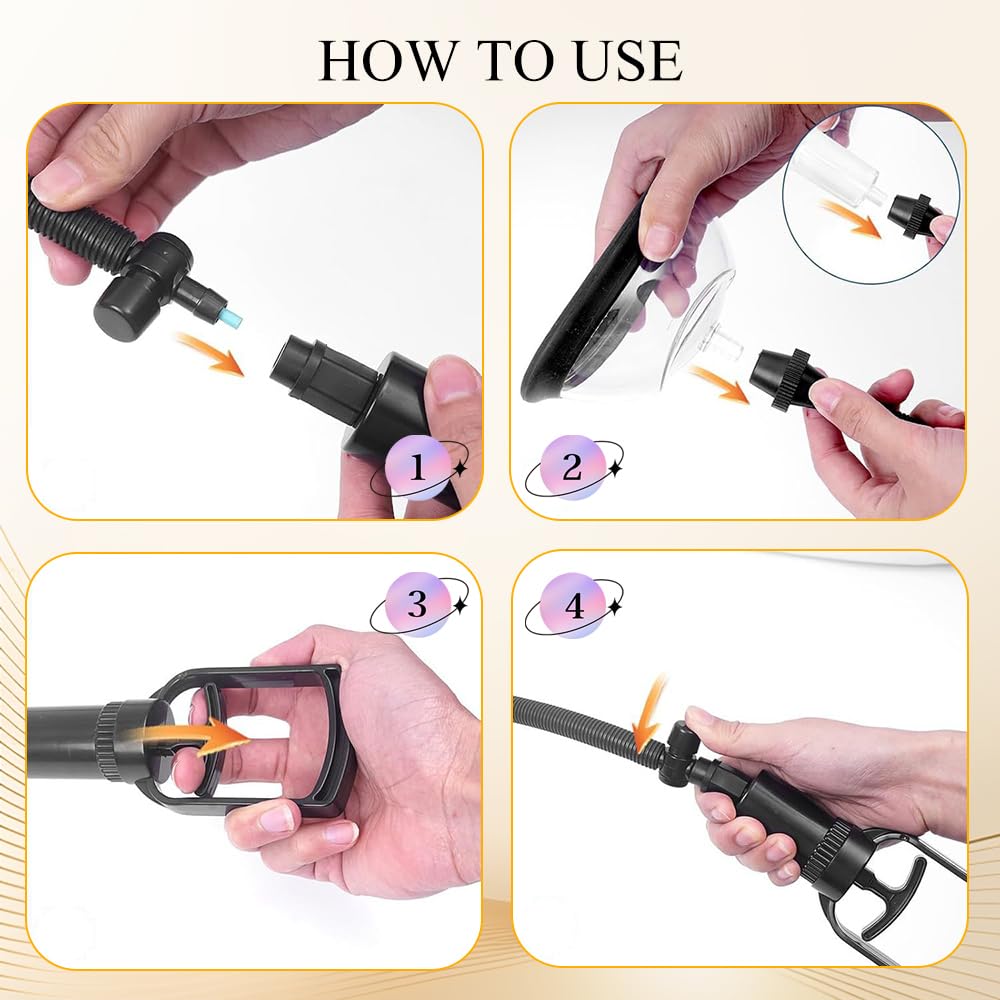 HOW TO USE

1

2

3

4