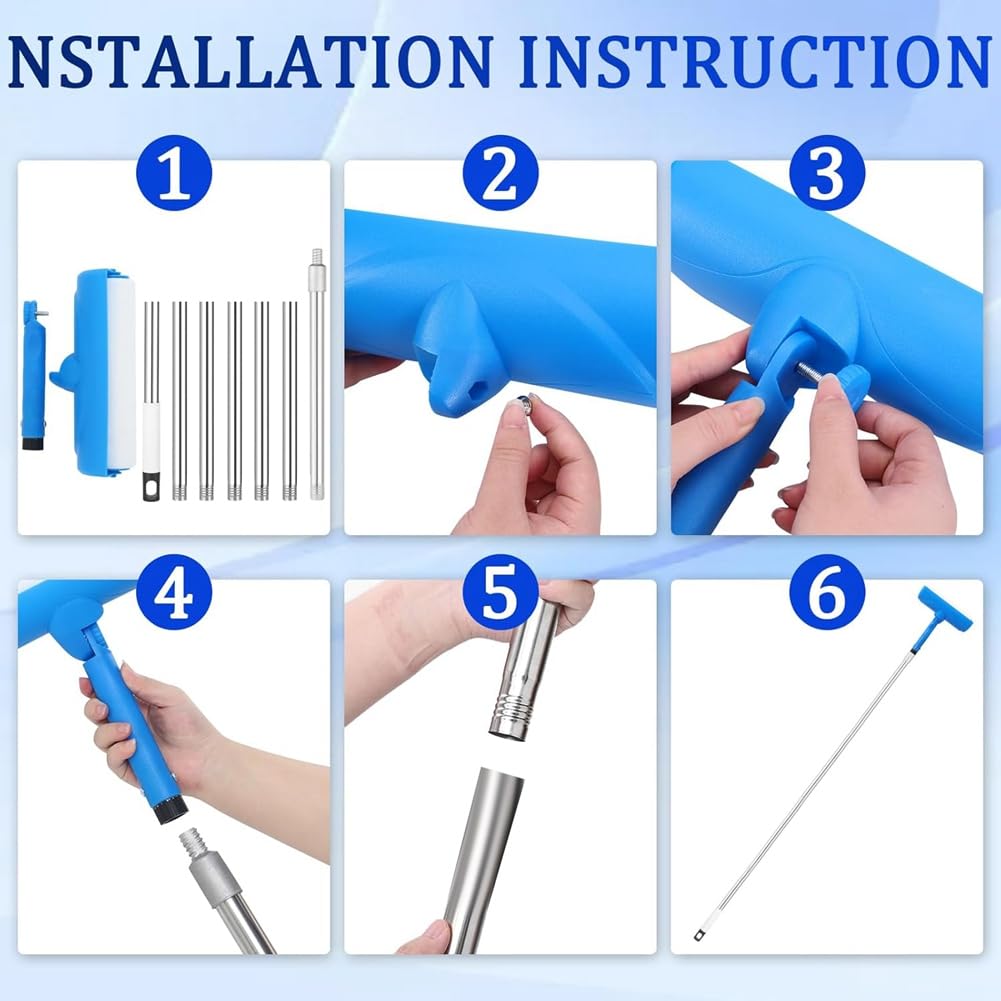 NSTALLATION INSTRUCTION

1

2

3

4

5

6