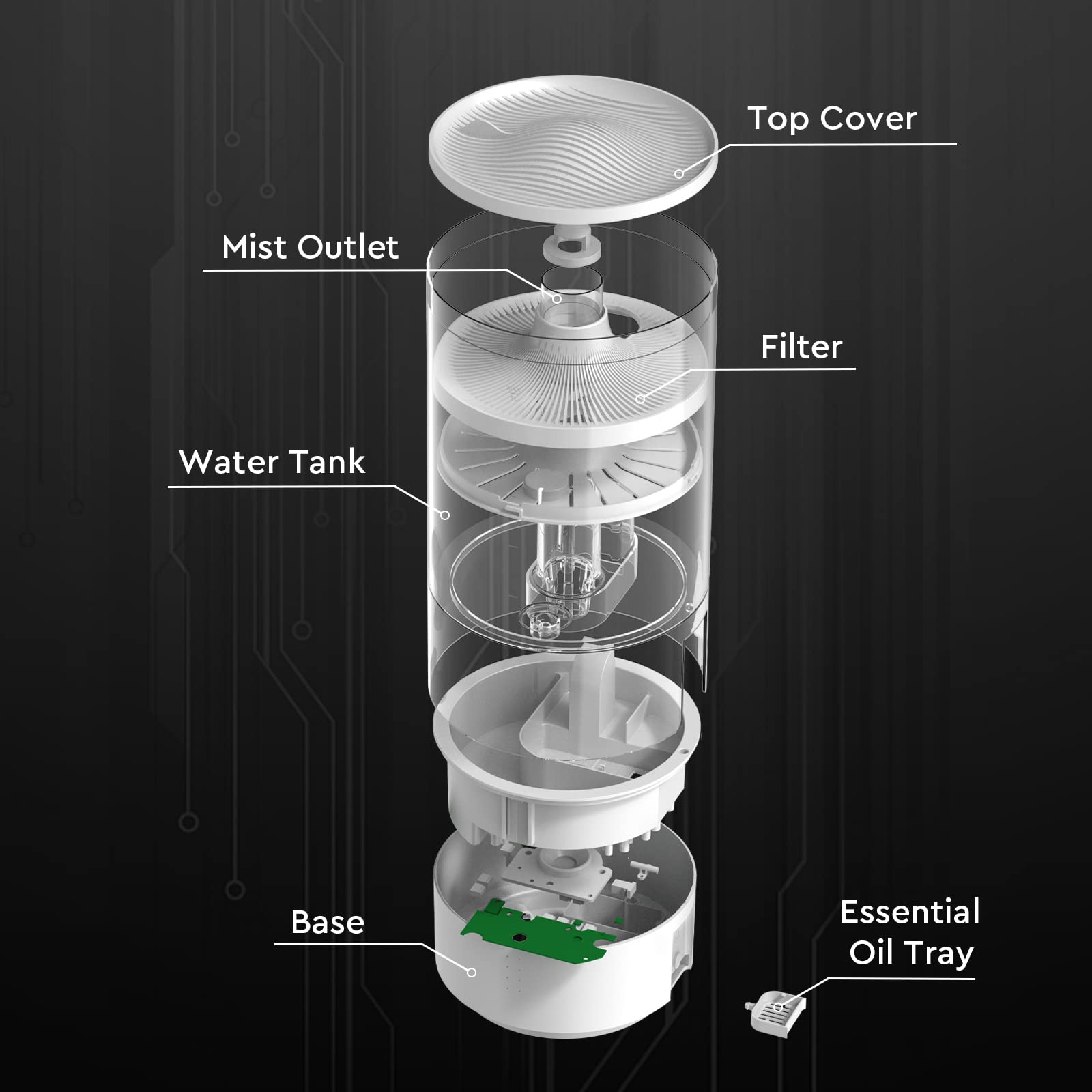 Top Cover

Mist Outlet

Filter

Water Tank

Base

Essential Oil Tray