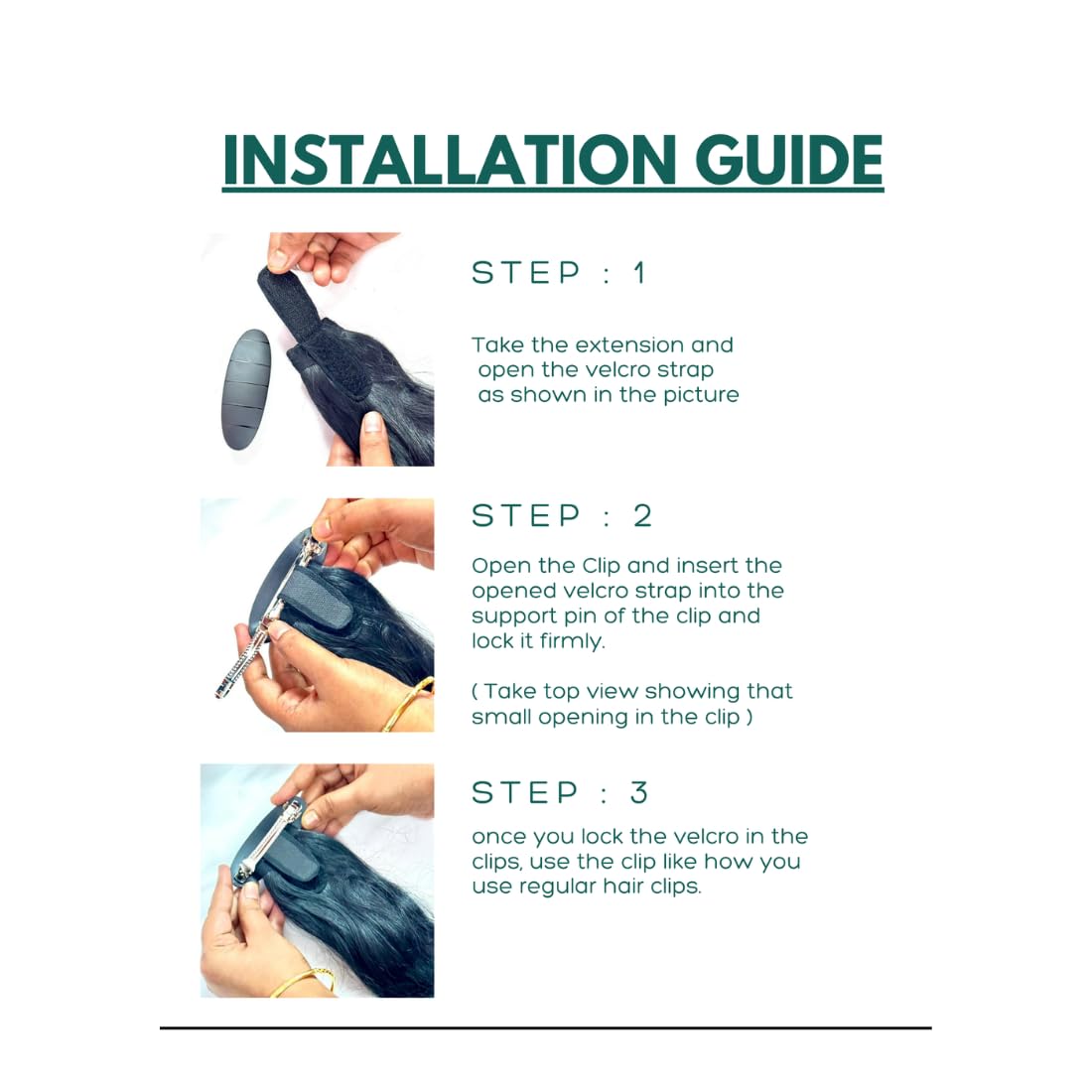 INSTALLATION GUIDE

STEP : 1

Take the extension and open the velcro strap as shown in the picture

STEP : 2

Open the Clip and insert the opened velcro strap into the support pin of the clip and lock it firmly.

( Take top view showing that small opening in the clip )

STEP : 3

once you lock the velcro in the clips, use the clip like how you use regular hair clips.