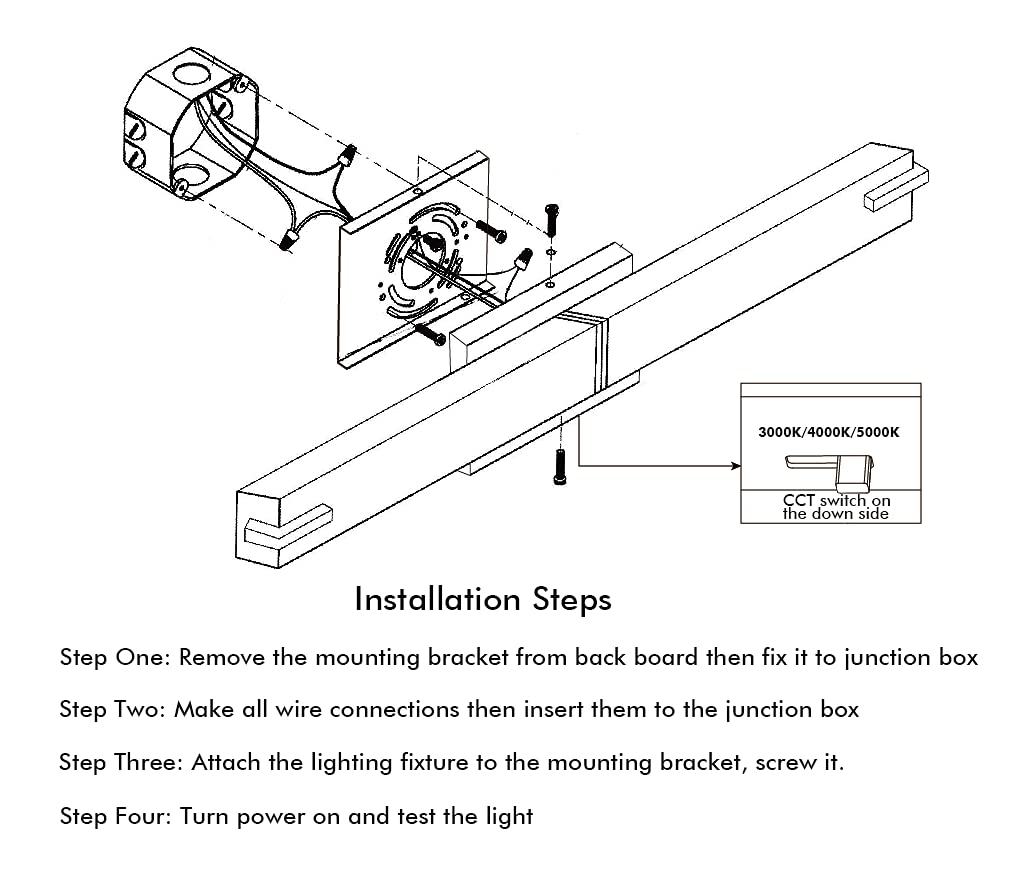 3000K/4000K/5000K

CCT switch on the down side

Installation Steps

Step One: Remove the mounting bracket from back board then fix it to junction box

Step Two: Make all wire connections then insert them to the junction box

Step Three: Attach the lighting fixture to the mounting bracket, screw it.

Step Four: Turn power on and test the light