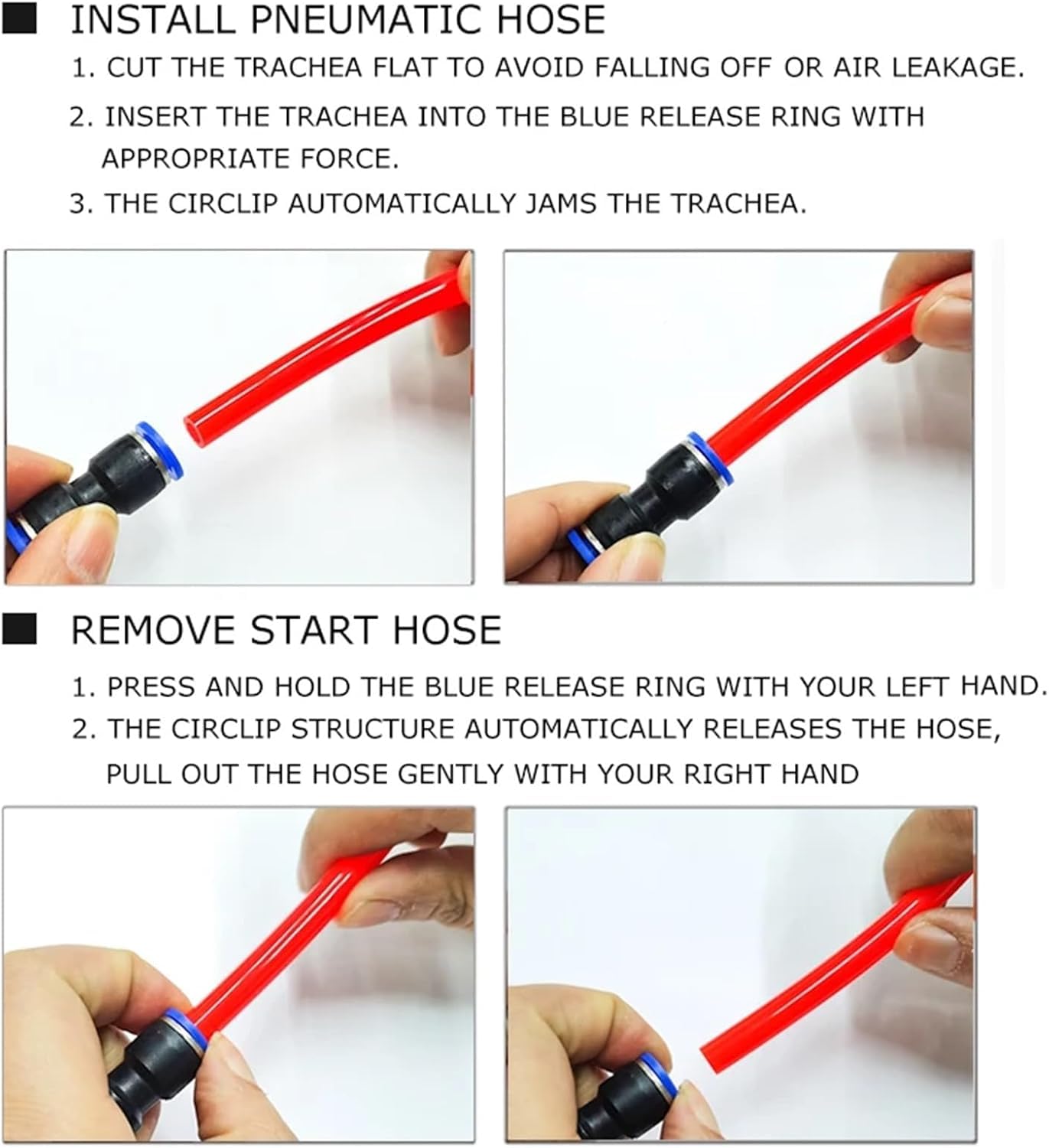 ■ INSTALL PNEUMATIC HOSE

1. CUT THE TRACHEA FLAT TO AVOID FALLING OFF OR AIR LEAKAGE.

2. INSERT THE TRACHEA INTO THE BLUE RELEASE RING WITH APPROPRIATE FORCE.

3. THE CIRCLIP AUTOMATICALLY JAMS THE TRACHEA.

■ REMOVE START HOSE

1. PRESS AND HOLD THE BLUE RELEASE RING WITH YOUR LEFT HAND.

2. THE CIRCLIP STRUCTURE AUTOMATICALLY RELEASES THE HOSE, PULL OUT THE HOSE GENTLY WITH YOUR RIGHT HAND