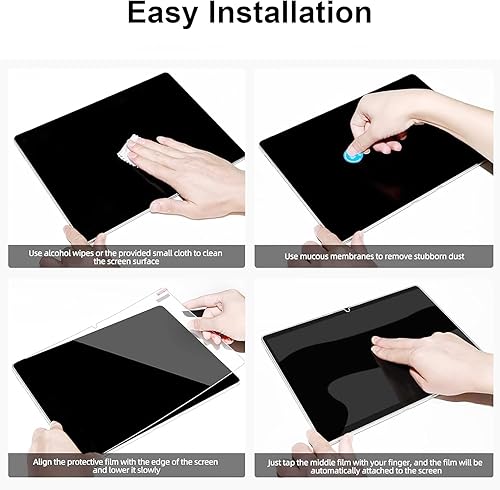 Easy Installation

Use alcohol wipes or the provided small cloth to clean the screen surface

Use mucous membranes to remove stubborn dust

Align the protective film with the edge of the screen and lower it slowly

Just tap the middle film with your finger, and the film will be automatically attached to the screen