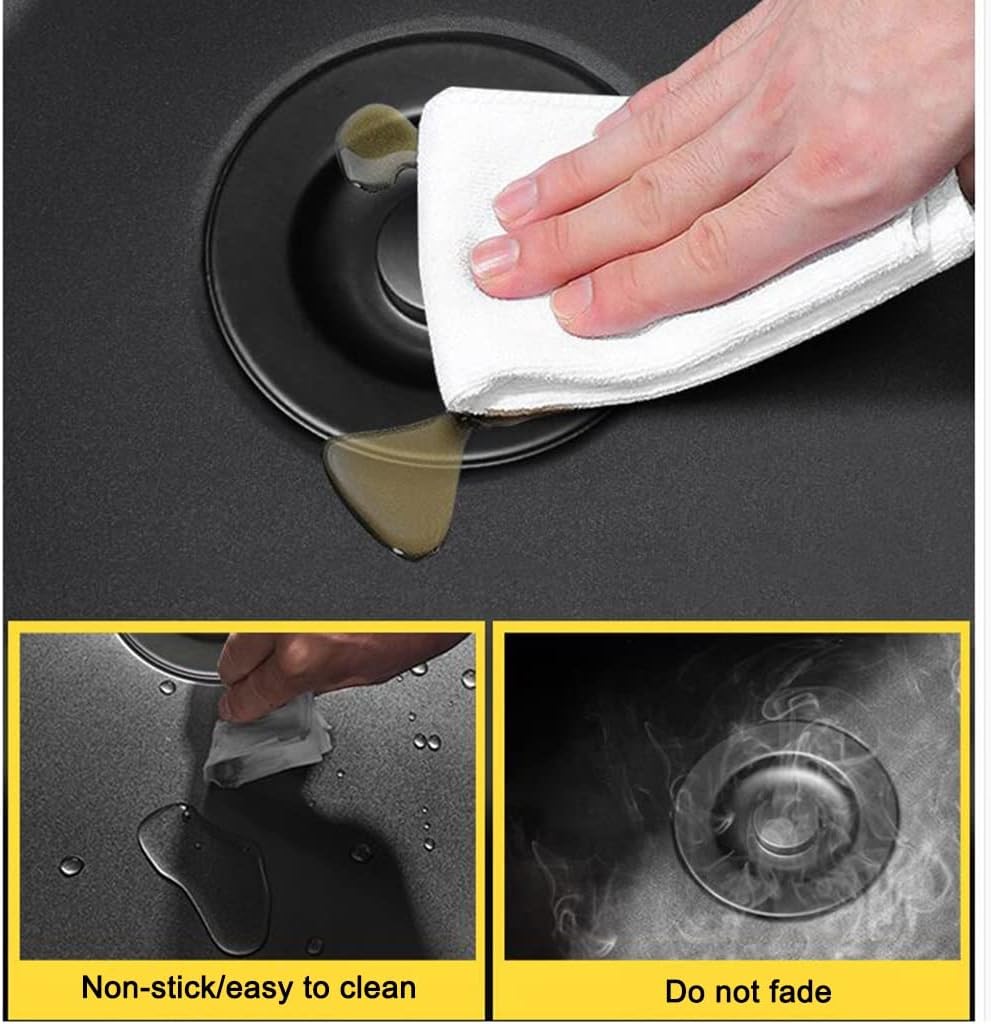 Non-stick/easy to clean

Do not fade