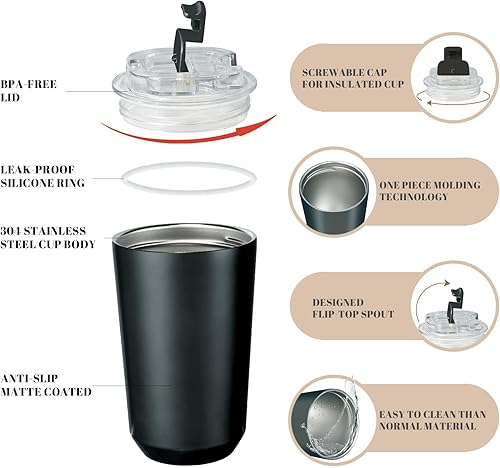 BPA-FREE LID

LEAK-PROOF SILICONE RING

304 STAINLESS STEEL CUP BODY

ANTI-SLIP MATTE COATED

SCREWABLE CAP FOR INSULATED CUP

ONE PIECE MOLDING TECHNOLOGY

DESIGNED FLIP-TOP SPOUT

EASY TO CLEAN THAN NORMAL MATERIAL