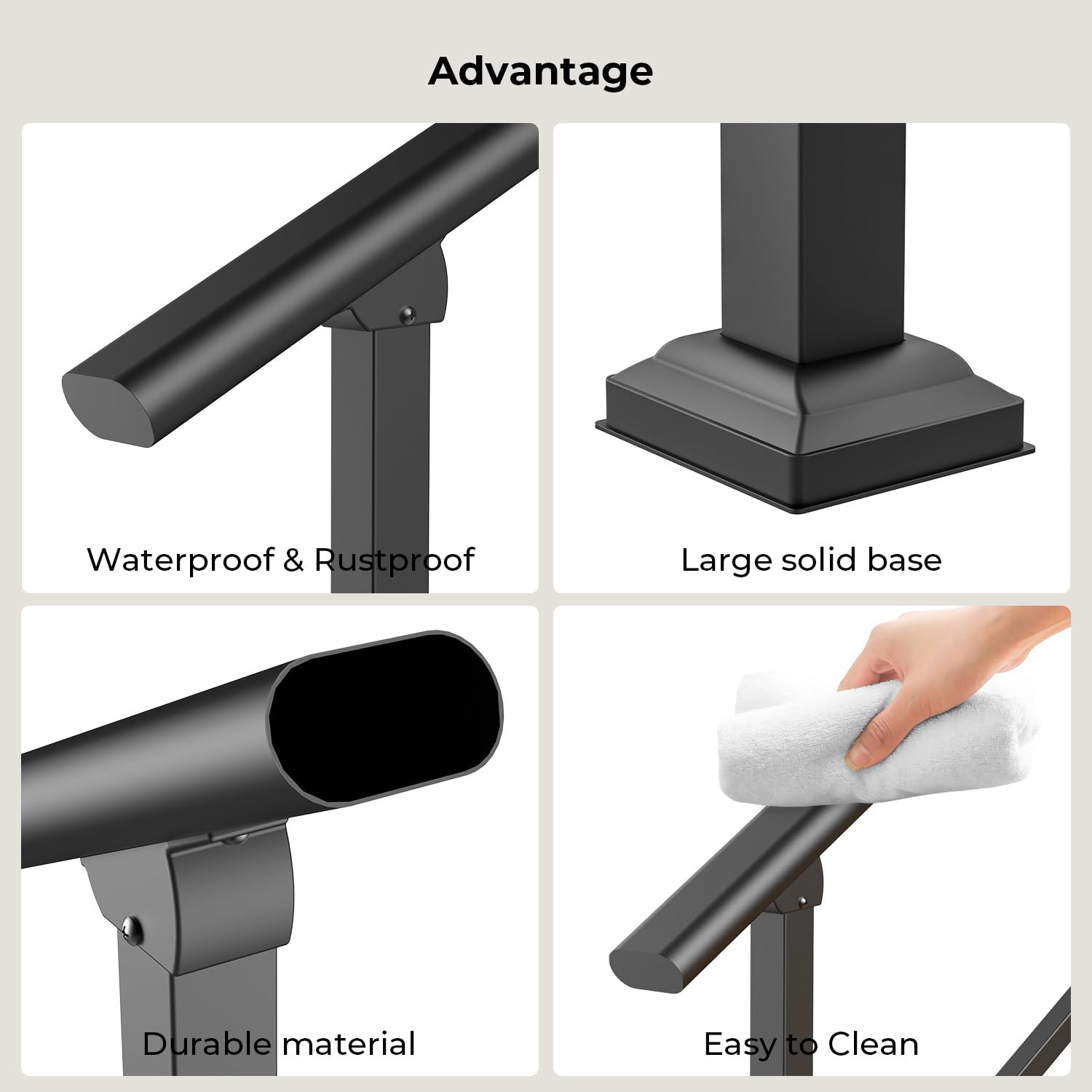 Advantage

Waterproof & Rustproof

Large solid base

Durable material

Easy to Clean