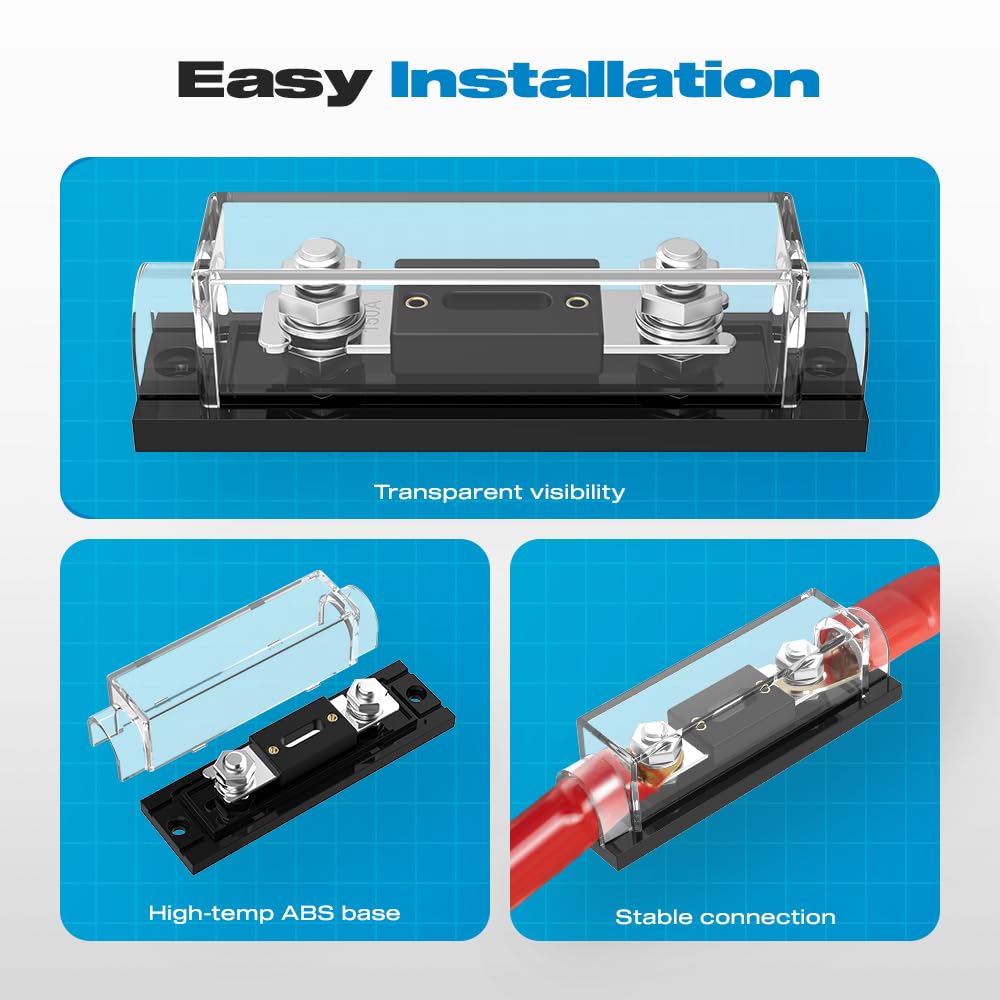 Easy Installation

150A

Transparent visibility

High-temp ABS base

Stable connection