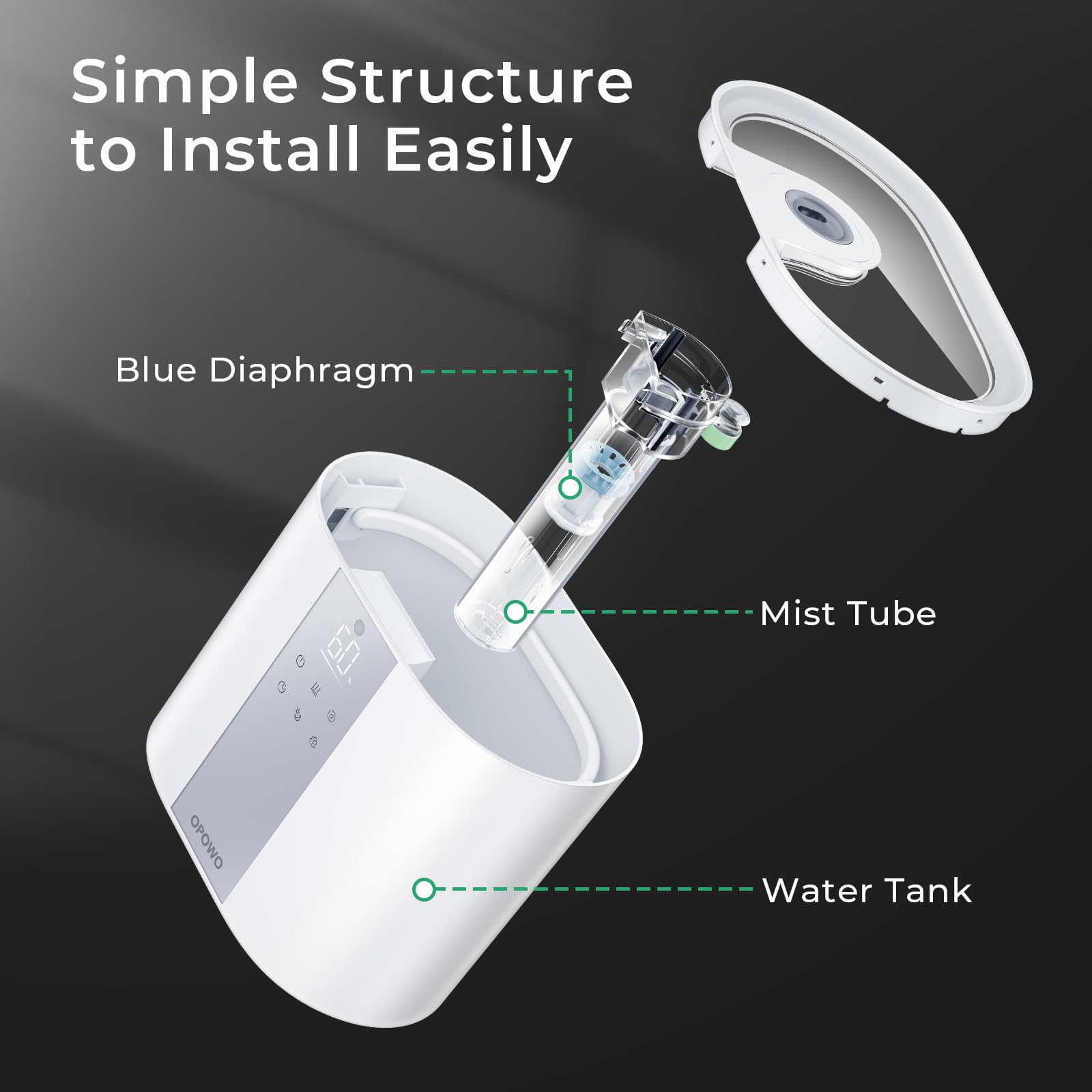 Simple Structure to Install Easily

Blue Diaphragm

Mist Tube

OPOWO

Water Tank