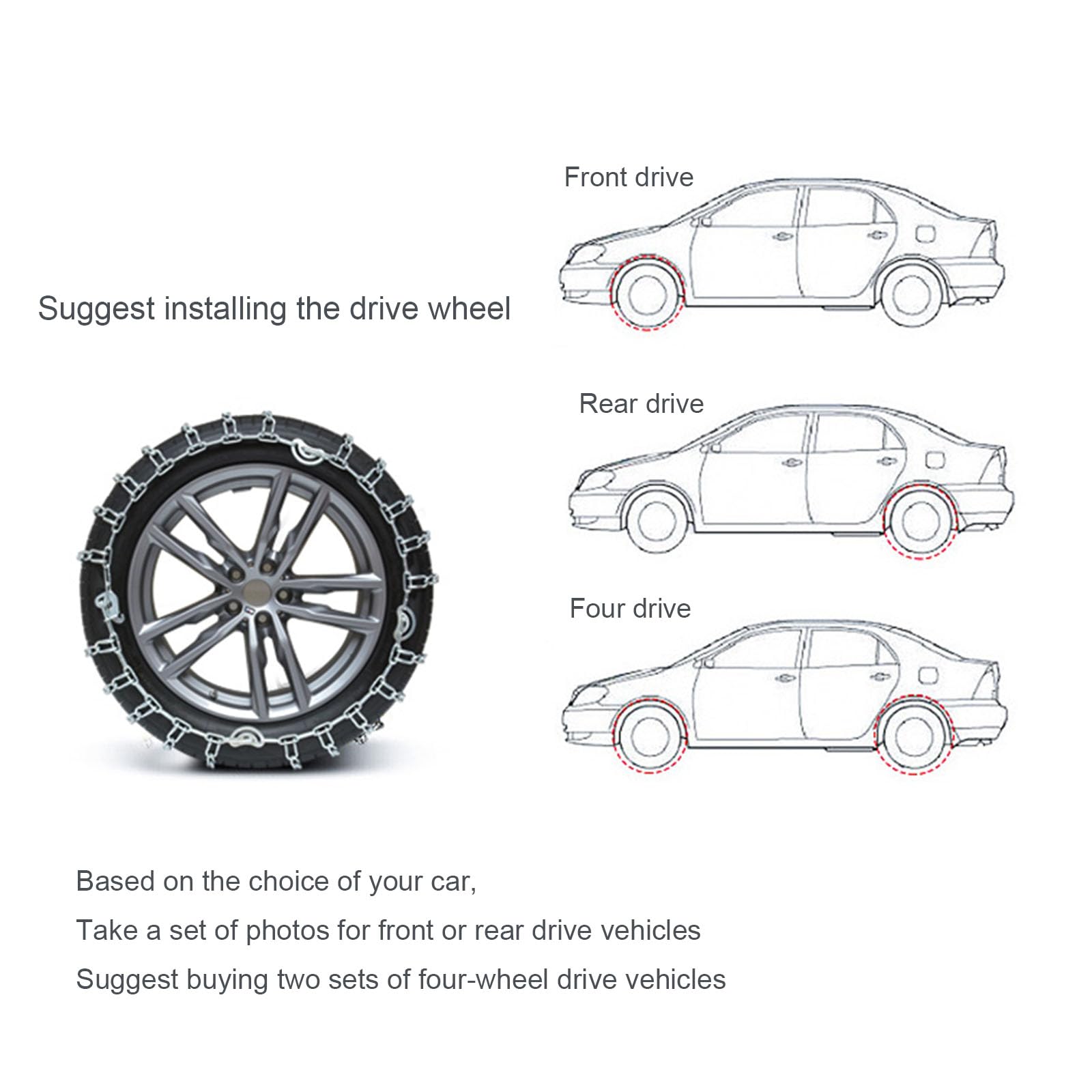 Suggest installing the drive wheel

Front drive

Rear drive

Four drive

Based on the choice of your car,

Take a set of photos for front or rear drive vehicles

Suggest buying two sets of four-wheel drive vehicles