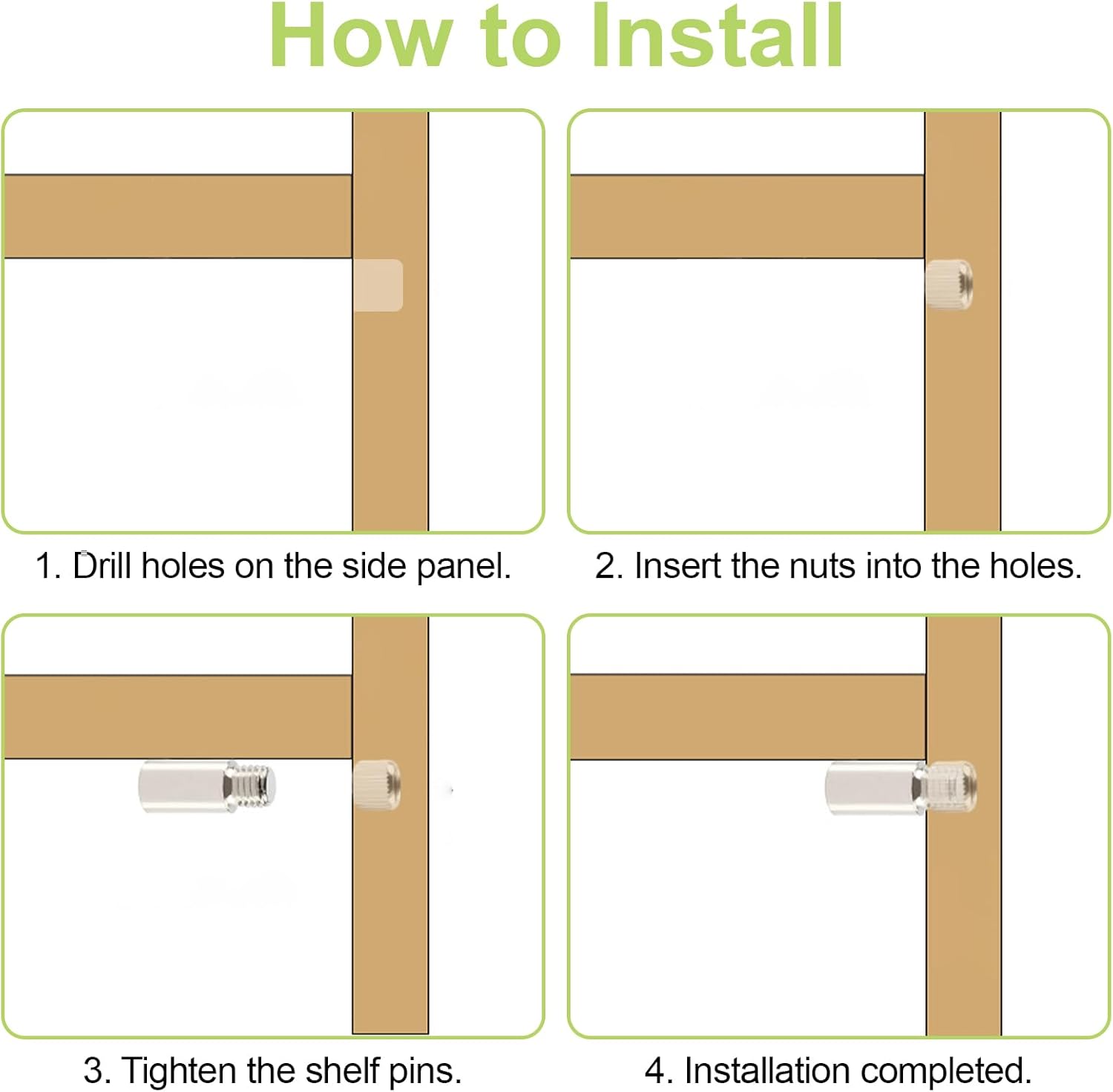 How to Install

1. Drill holes on the side panel.

2. Insert the nuts into the holes.

3. Tighten the shelf pins.

4. Installation completed.