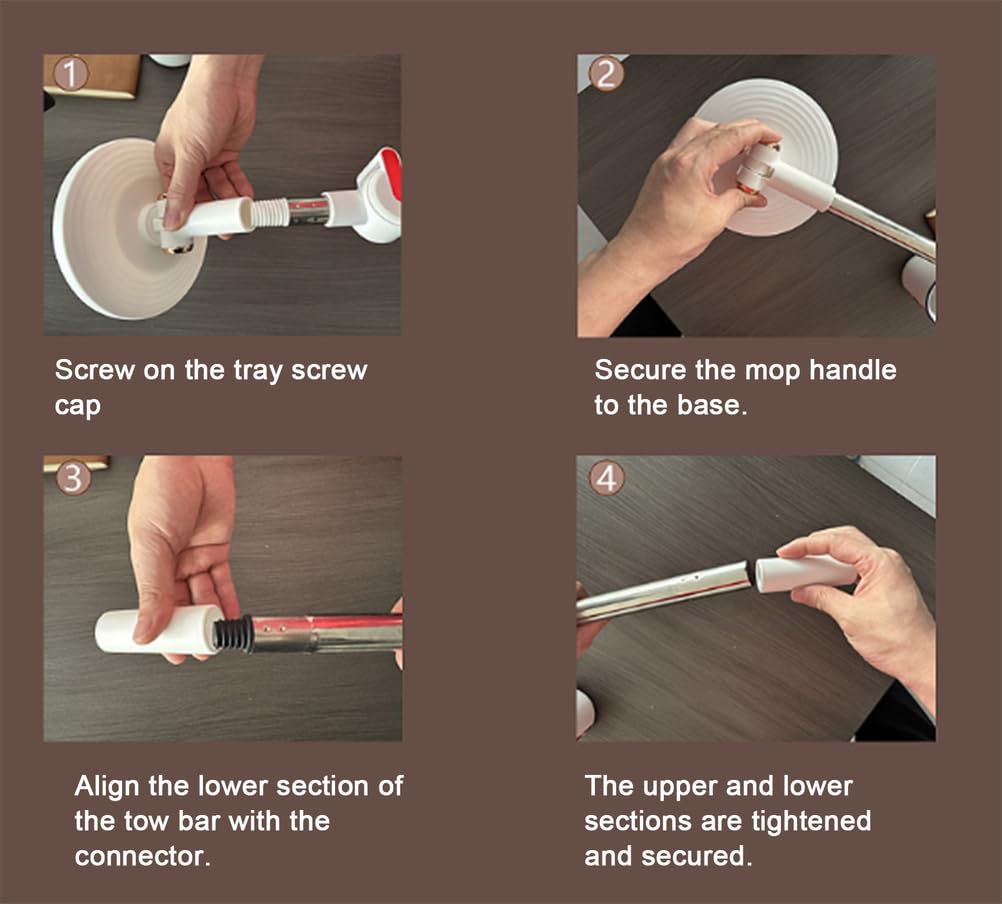 1

Screw on the tray screw cap

2

Secure the mop handle to the base.

3

Align the lower section of the tow bar with the connector.

4

The upper and lower sections are tightened and secured.