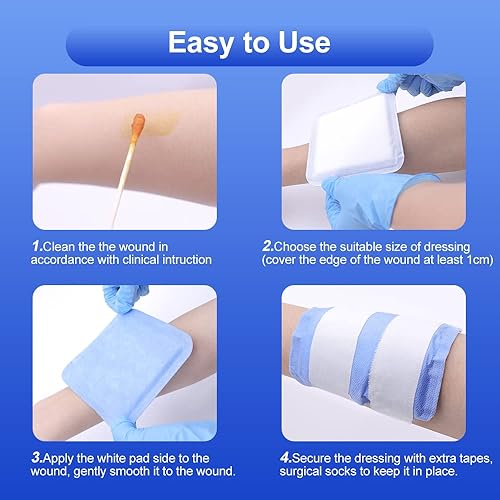 Easy to Use

1.Clean the the wound in accordance with clinical intruction

2.Choose the suitable size of dressing (cover the edge of the wound at least 1cm)

3.Apply the white pad side to the wound, gently smooth it to the wound.

4.Secure the dressing with extra tapes, surgical socks to keep it in place.