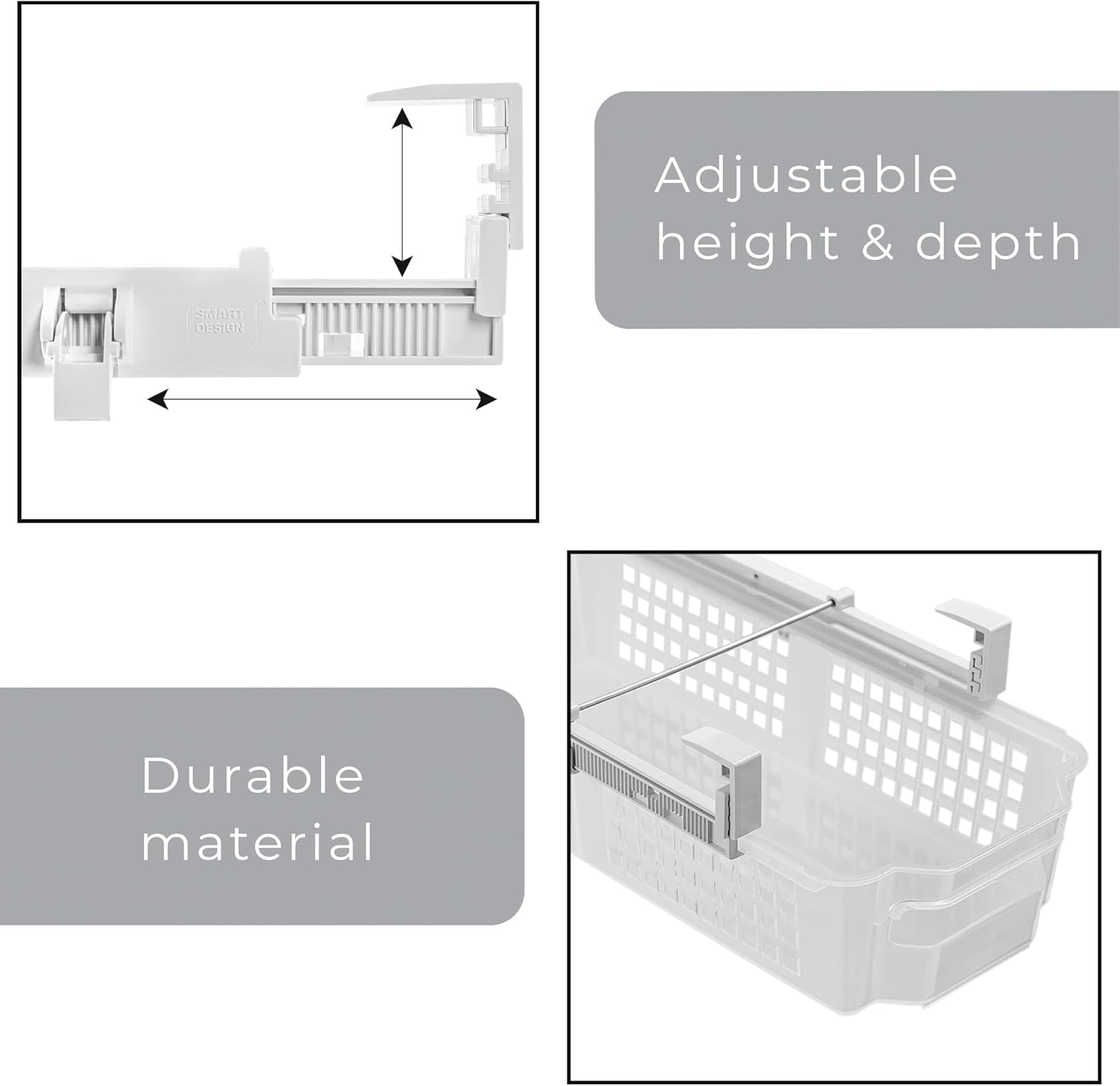 SMART DESIGN

Adjustable height & depth

Durable material