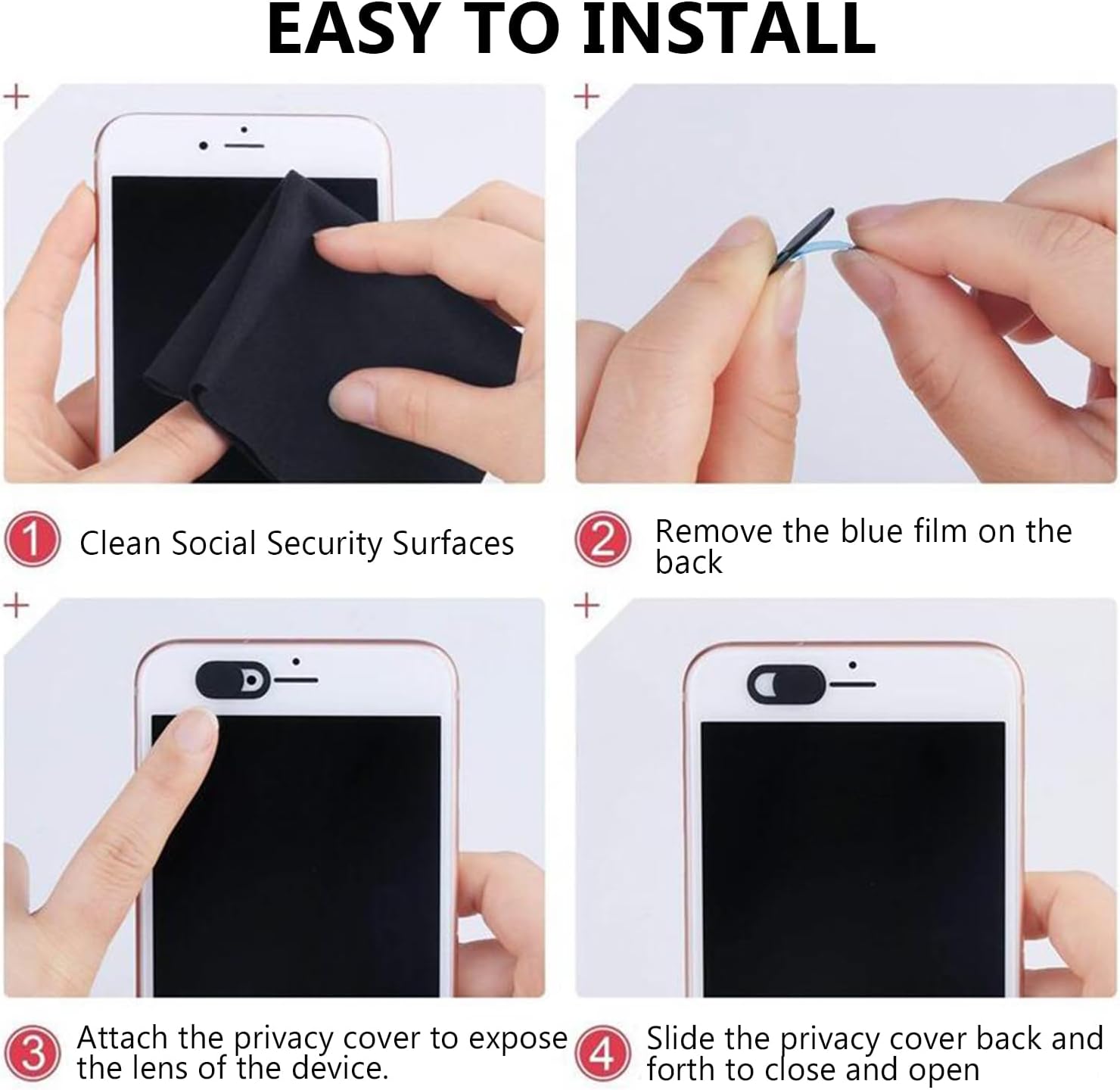 EASY TO INSTALL

1 Clean Social Security Surfaces

2 Remove the blue film on the back

3 Attach the privacy cover to expose the lens of the device.

4 Slide the privacy cover back and forth to close and open