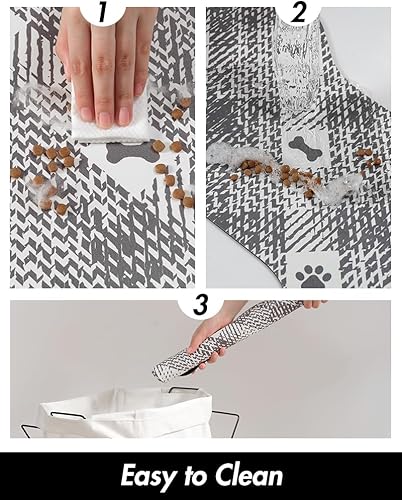 1

2

3

Easy to Clean