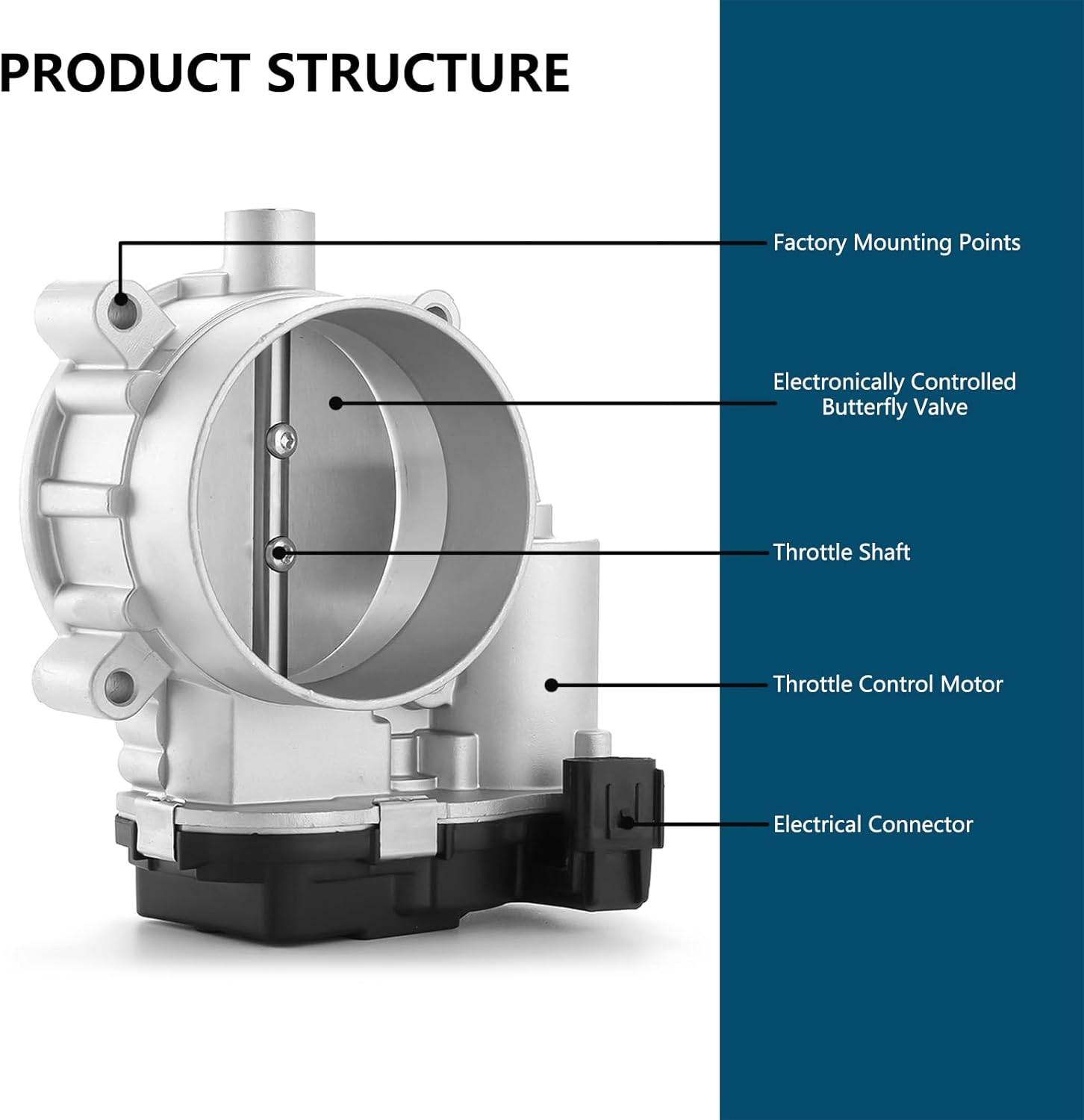 PRODUCT STRUCTURE

Factory Mounting Points

Electronically Controlled Butterfly Valve

Throttle Shaft

Throttle Control Motor

Electrical Connector