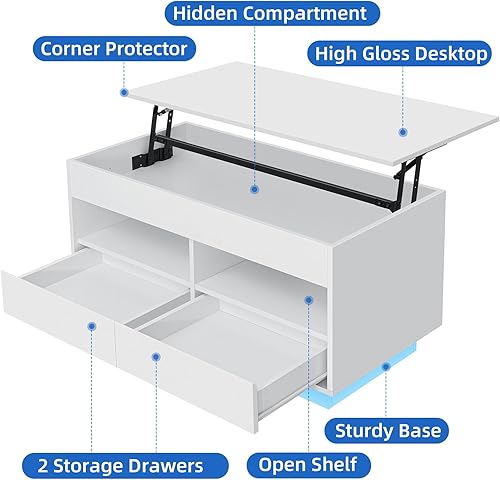 Hidden Compartment

Corner Protector

High Gloss Desktop

Sturdy Base

2 Storage Drawers

Open Shelf