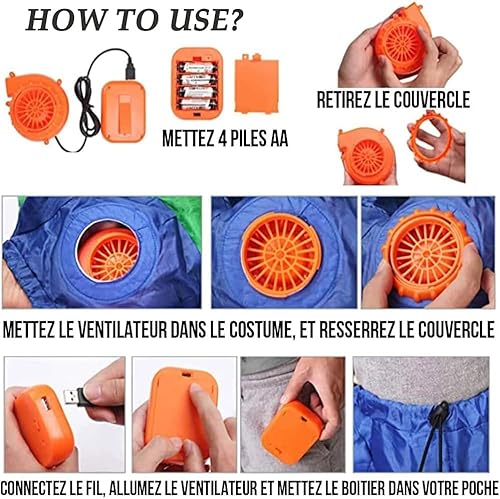 HOW TO USE?

METTEZ 4 PILES AA

RETIREZ LE COUVERCLE

METTEZ LE VENTILATEUR DANS LE COSTUME, ET RESSERREZ LE COUVERCLE

CONNECTEZ LE FIL, ALLUMEZ LE VENTILATEUR ET METTEZ LE BOITIER DANS VOTRE POCHE