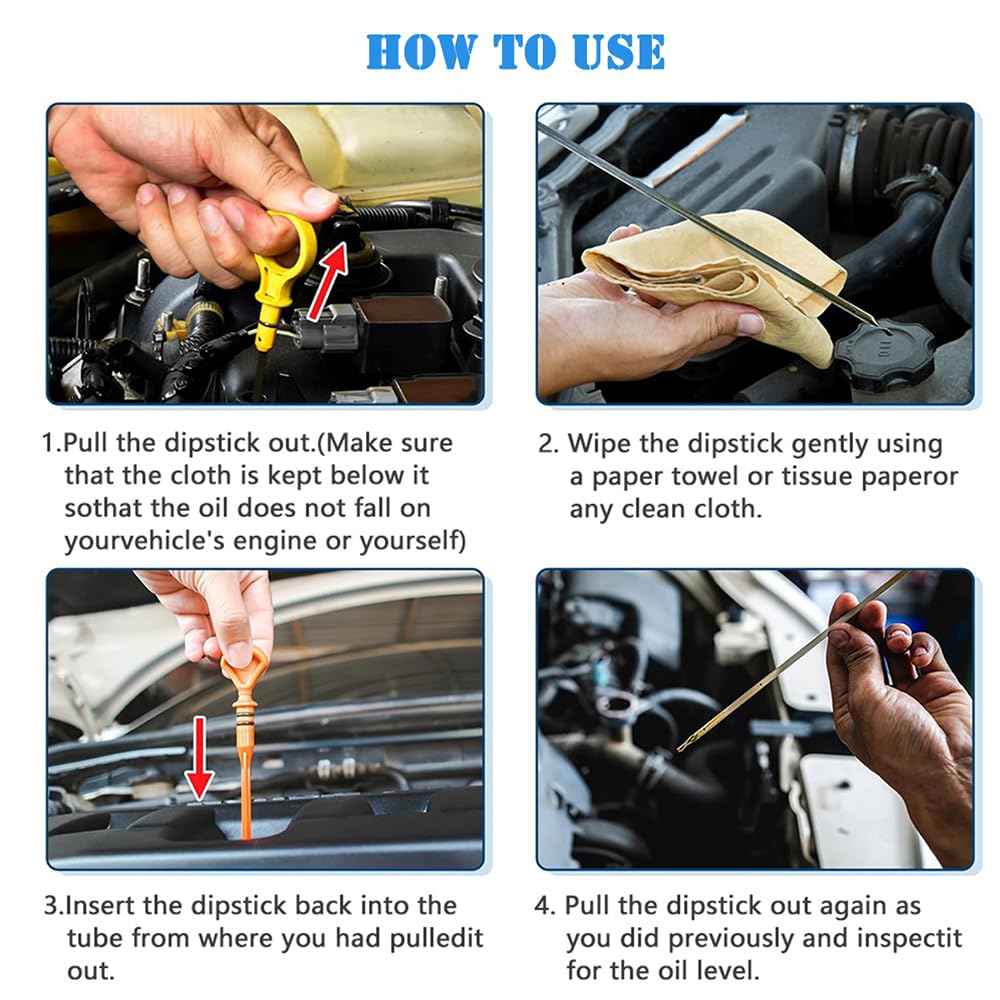 HOW TO USE

1.Pull the dipstick out.(Make sure that the cloth is kept below it sothat the oil does not fall on yourvehicle's engine or yourself)

2. Wipe the dipstick gently using a paper towel or tissue paperor any clean cloth.

3.Insert the dipstick back into the tube from where you had pulledit out.

4. Pull the dipstick out again as you did previously and inspectit for the oil level.