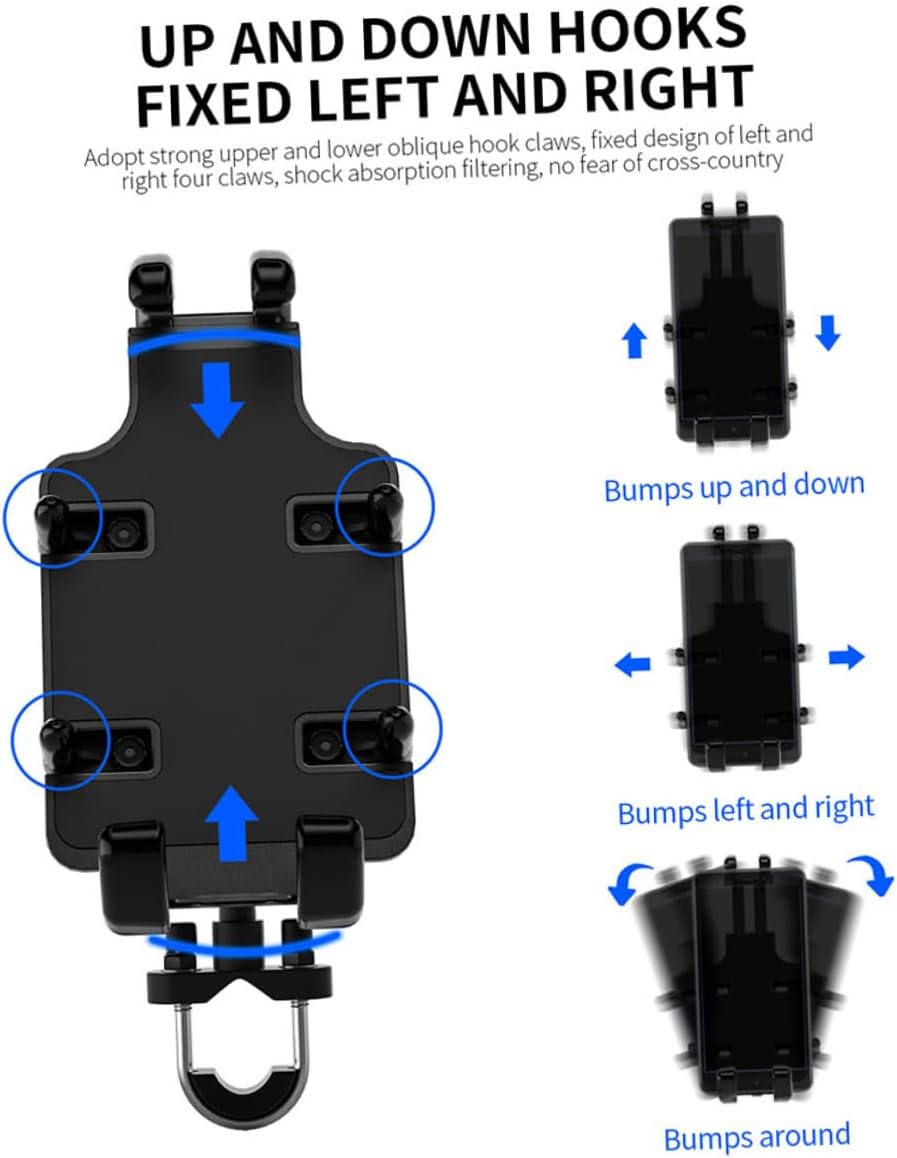 UP AND DOWN HOOKS FIXED LEFT AND RIGHT

Adopt strong upper and lower oblique hook claws, fixed design of left and right four claws, shock absorption filtering, no fear of cross-country

Bumps up and down

Bumps left and right

Bumps around