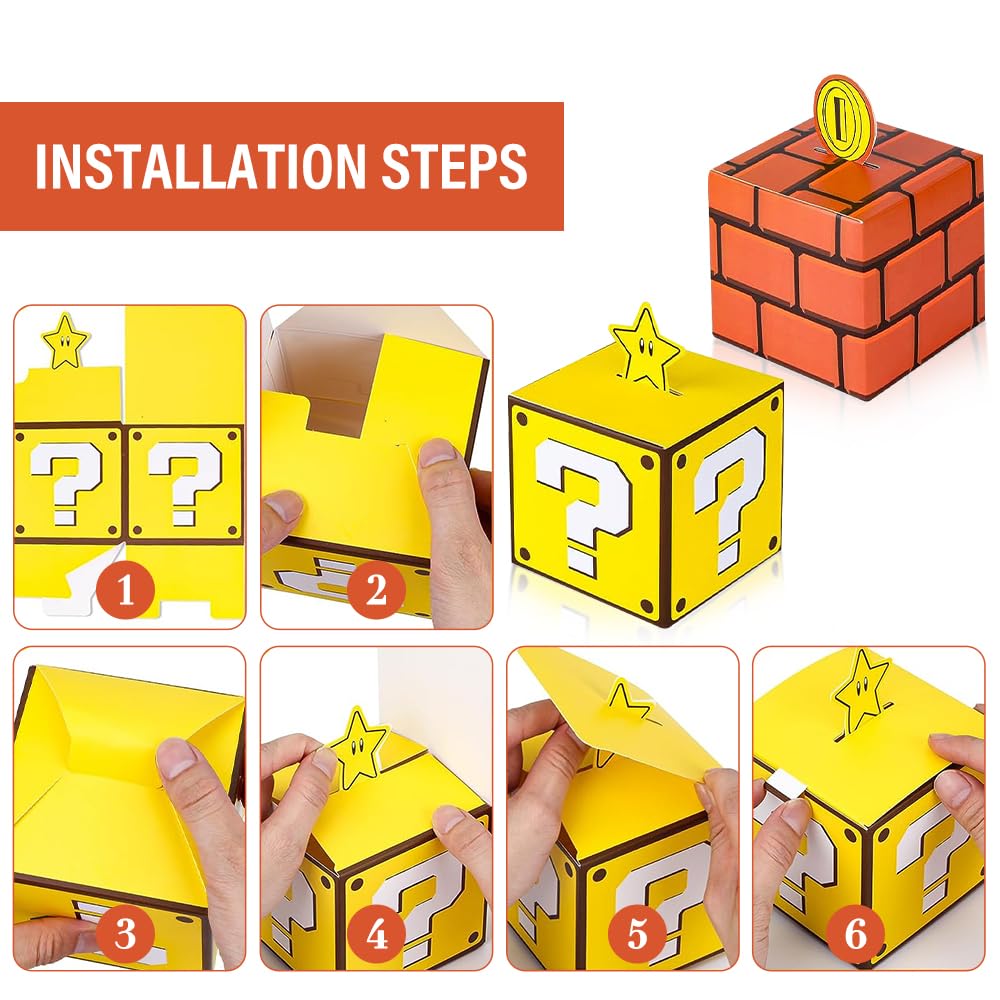 INSTALLATION STEPS

?
?
1
2
?
?
3
4
5
6