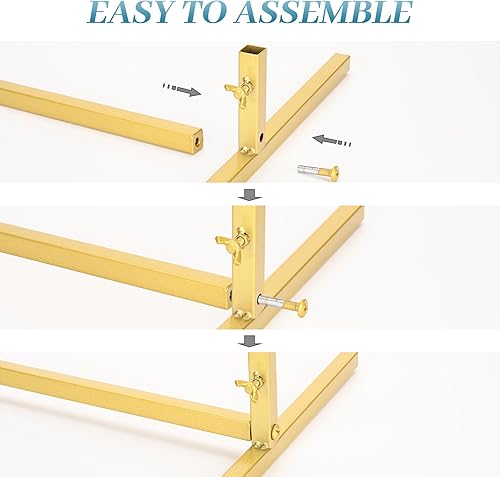 EASY TO ASSEMBLE