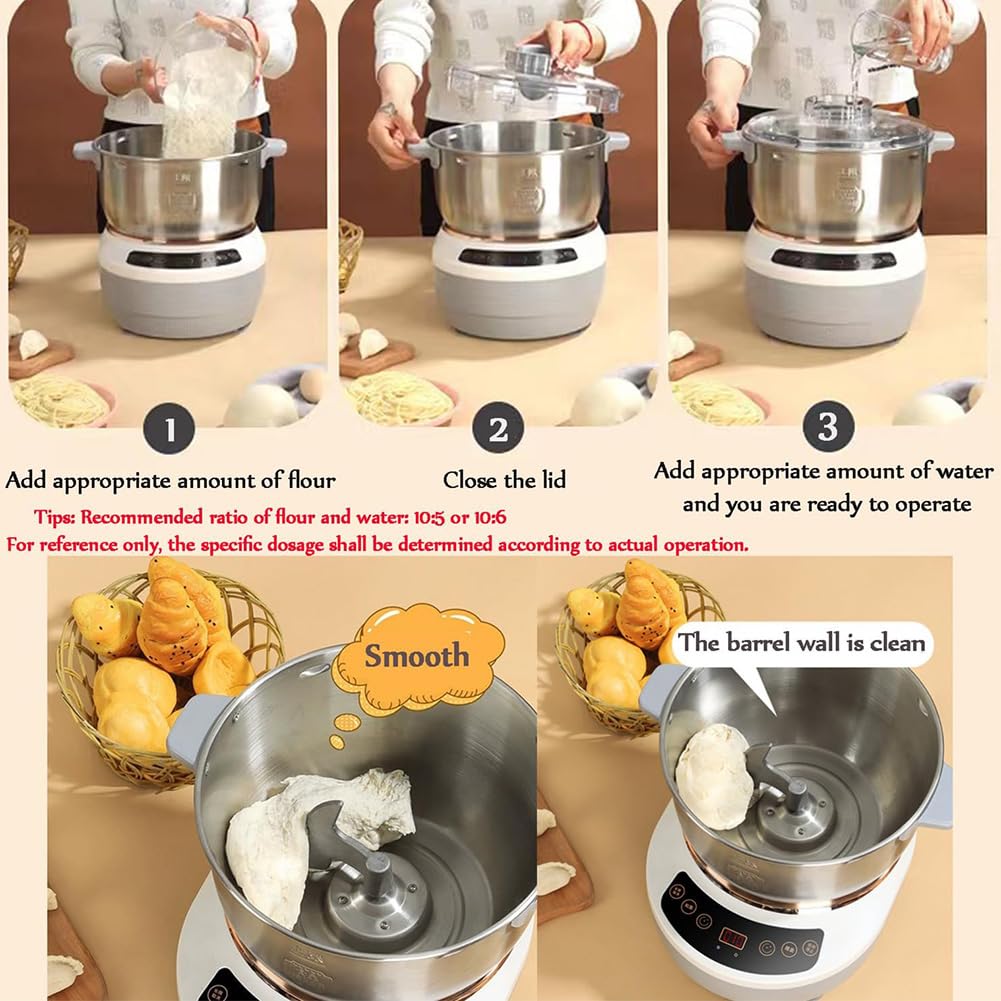 1

Add appropriate amount of flour

2

Close the lid

3

Add appropriate amount of water and you are ready to operate

Tips: Recommended ratio of flour and water: 10:5 or 10:6

For reference only, the specific dosage shall be determined according to actual operation.

Smooth

The barrel wall is clean