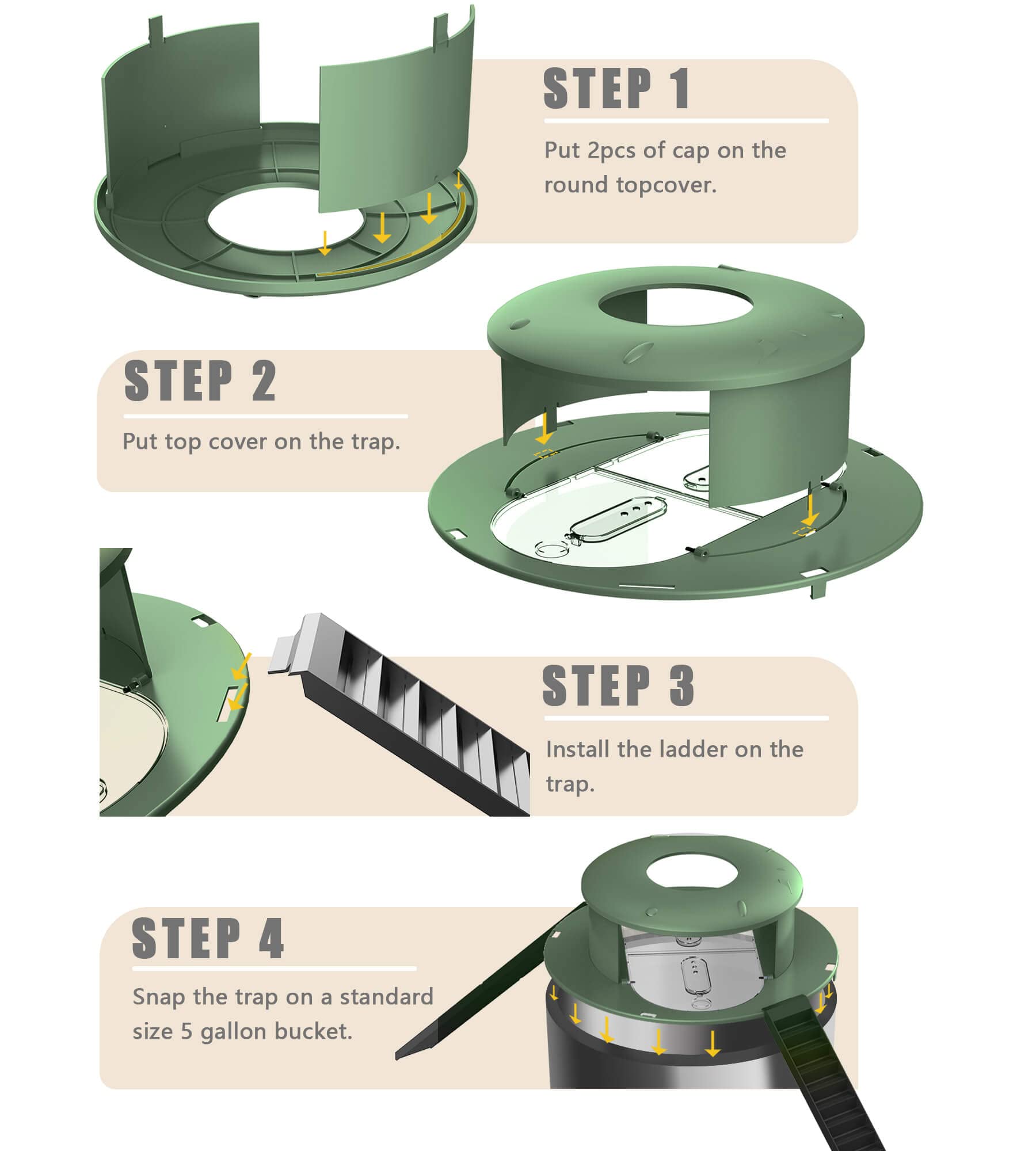 STEP 1

Put 2pcs of cap on the round topcover.

STEP 2

Put top cover on the trap.

STEP 3

Install the ladder on the trap.

STEP 4

Snap the trap on a standard size 5 gallon bucket.