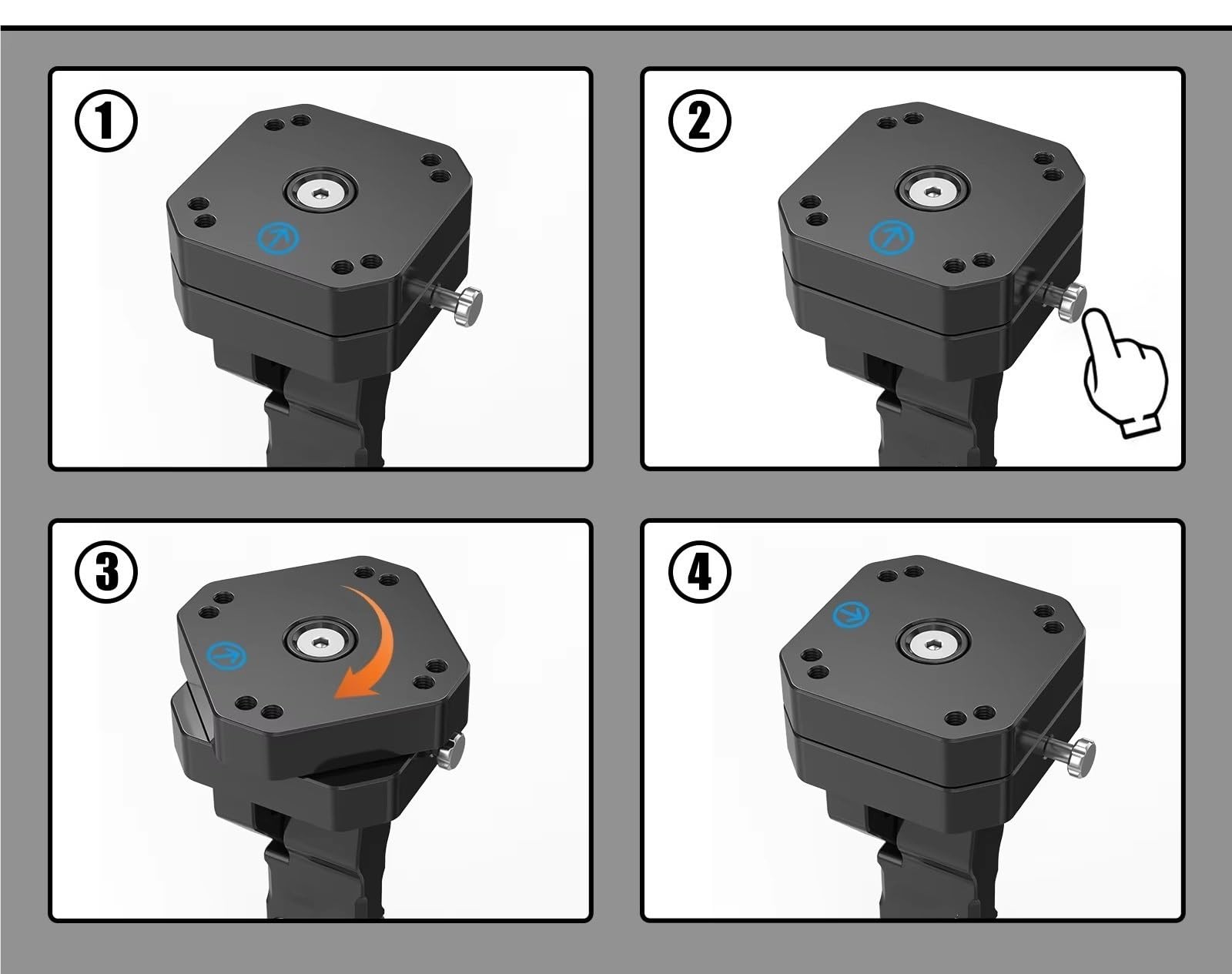 ①

②

③

④